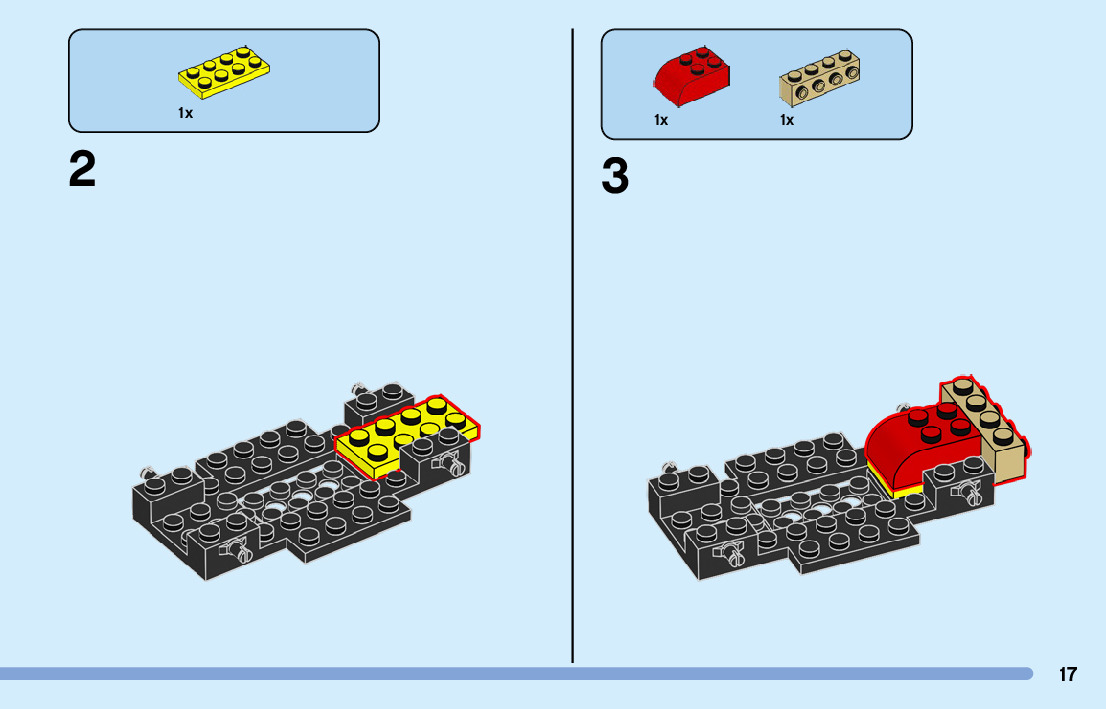 1x

2

1x

1x

3

17