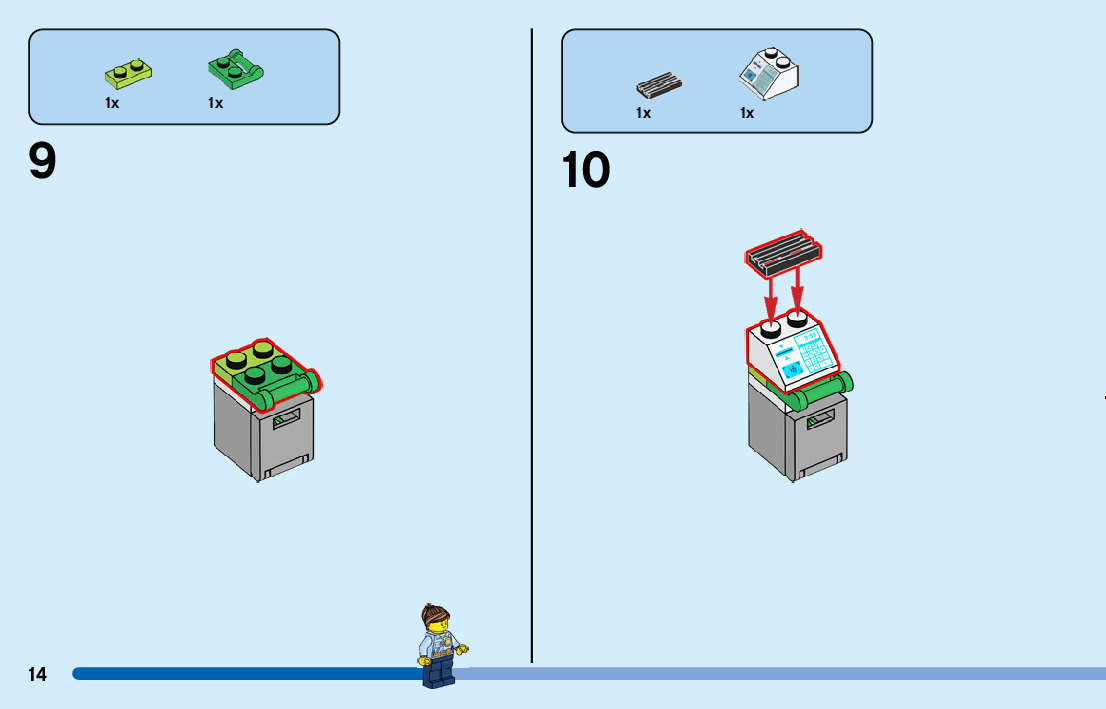 1x 1x

9

1x 1x

10

14