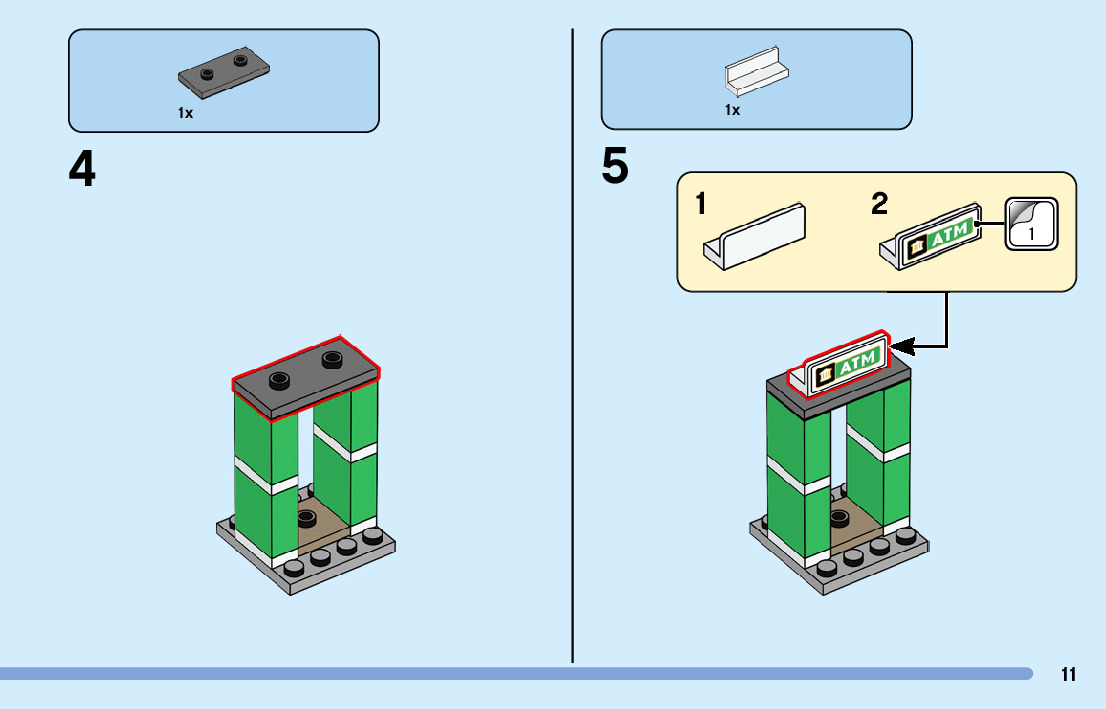 1x

4

1x

5

1

2

ATM

1

ATM

11