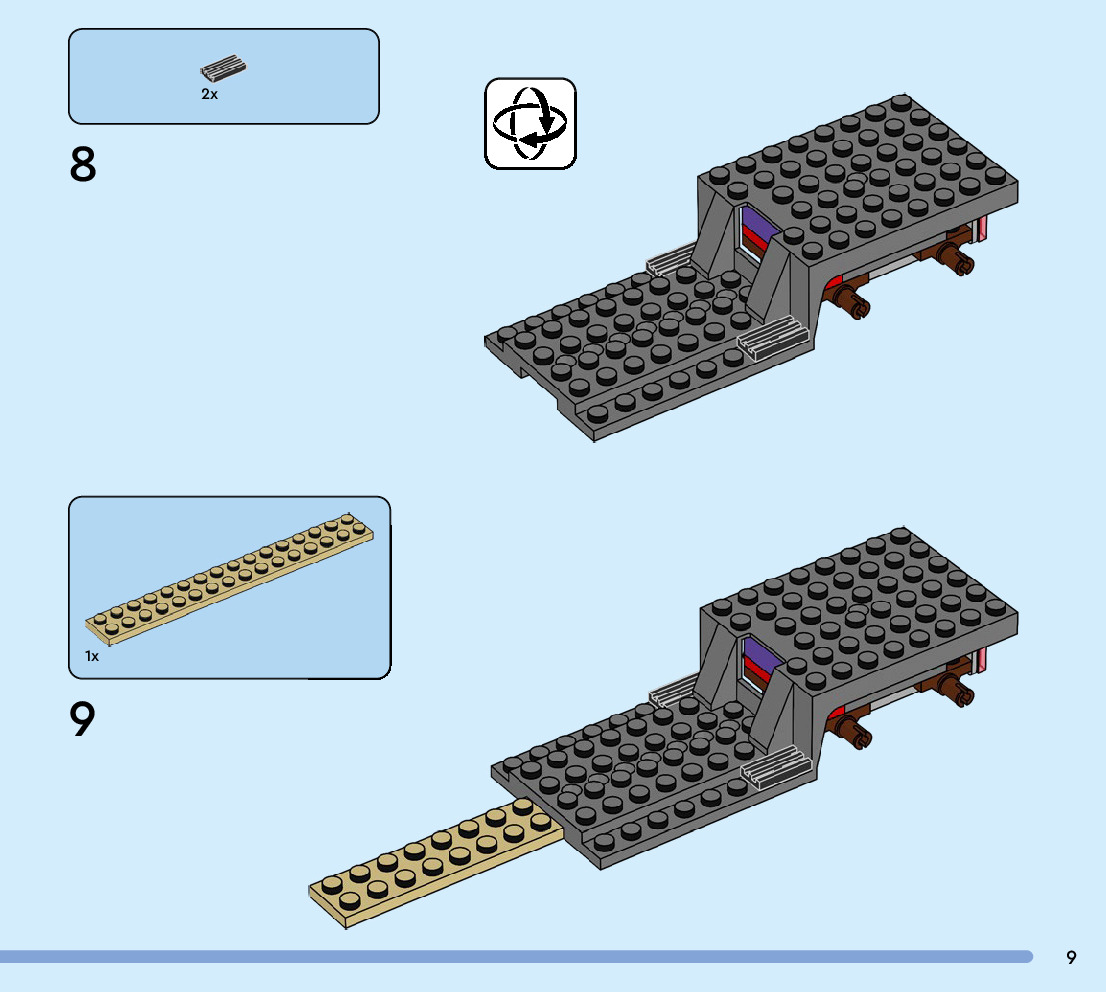 2x

8

1x

9

9