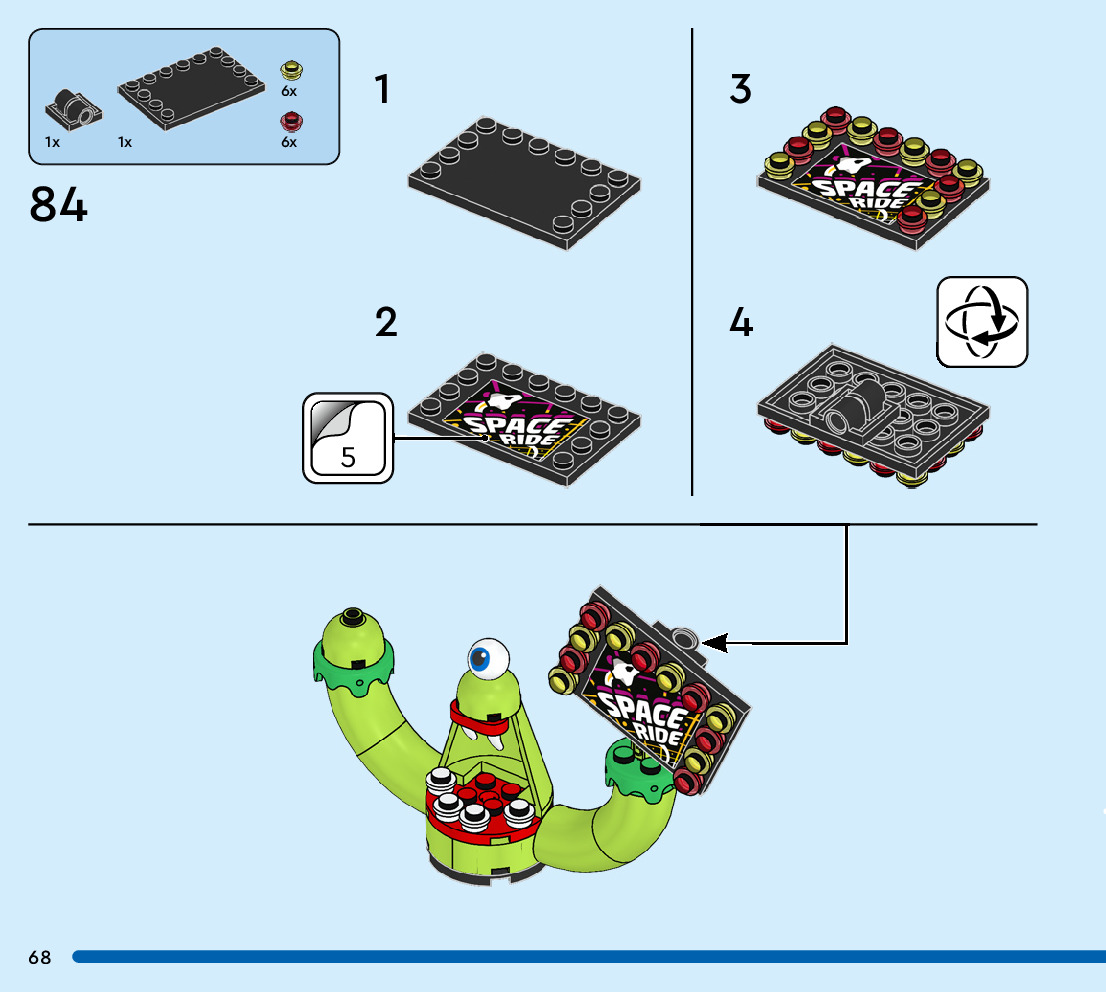 1x 1x 6x 6x

84

1

2

5

SPACE RIDE

3

SPACE RIDE

4

SPACE RIDE

68