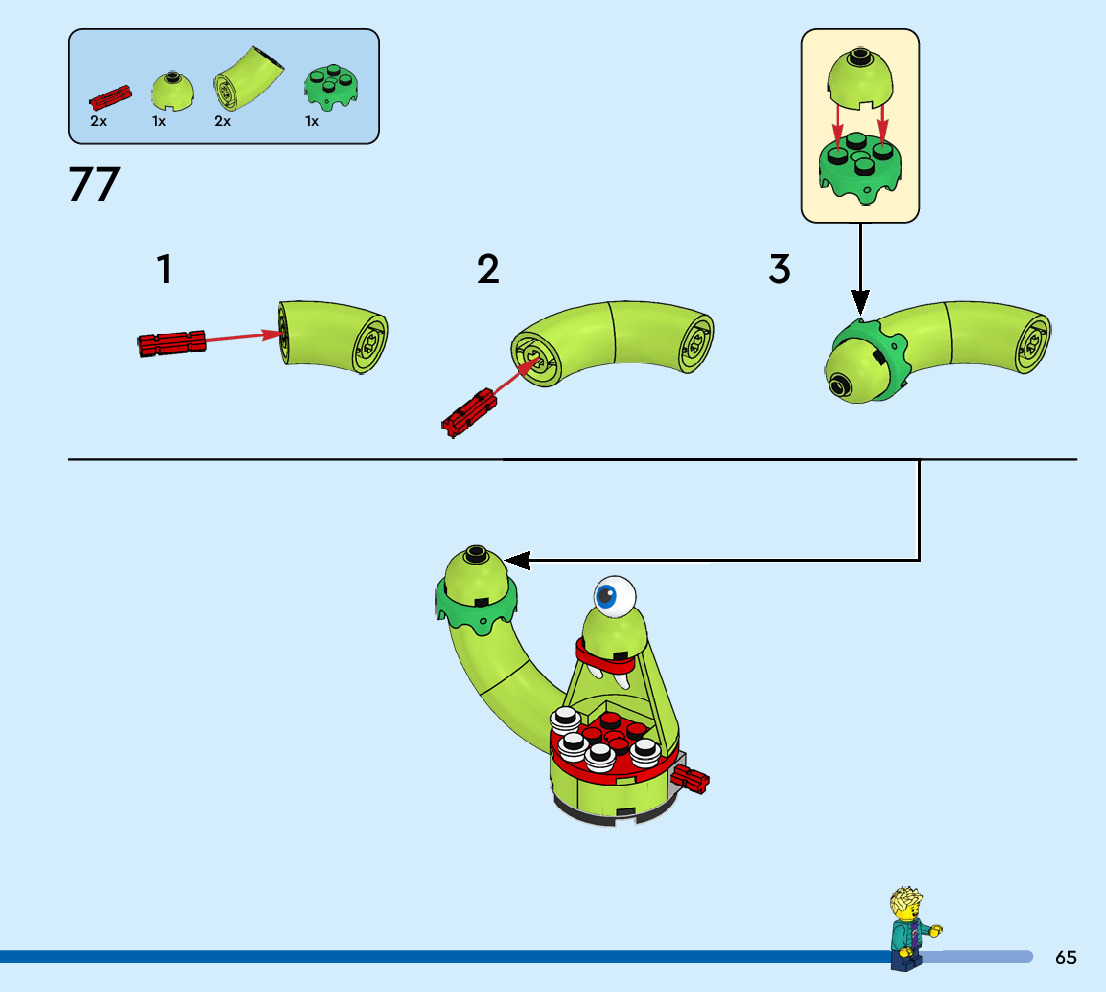 2x 1x 2x 1x

77

1

2

3

65