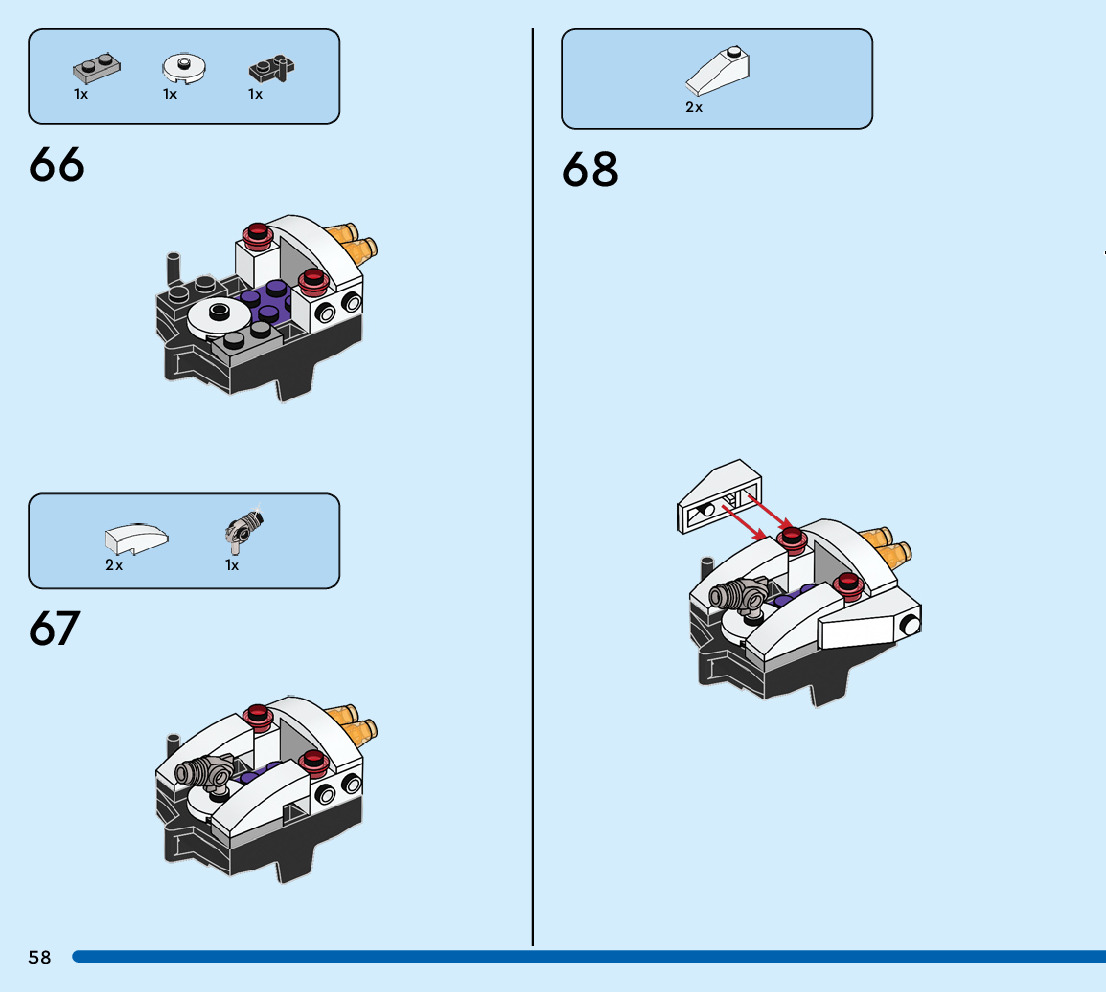 1x 1x 1x

66

2x 1x

67

2x

68

58