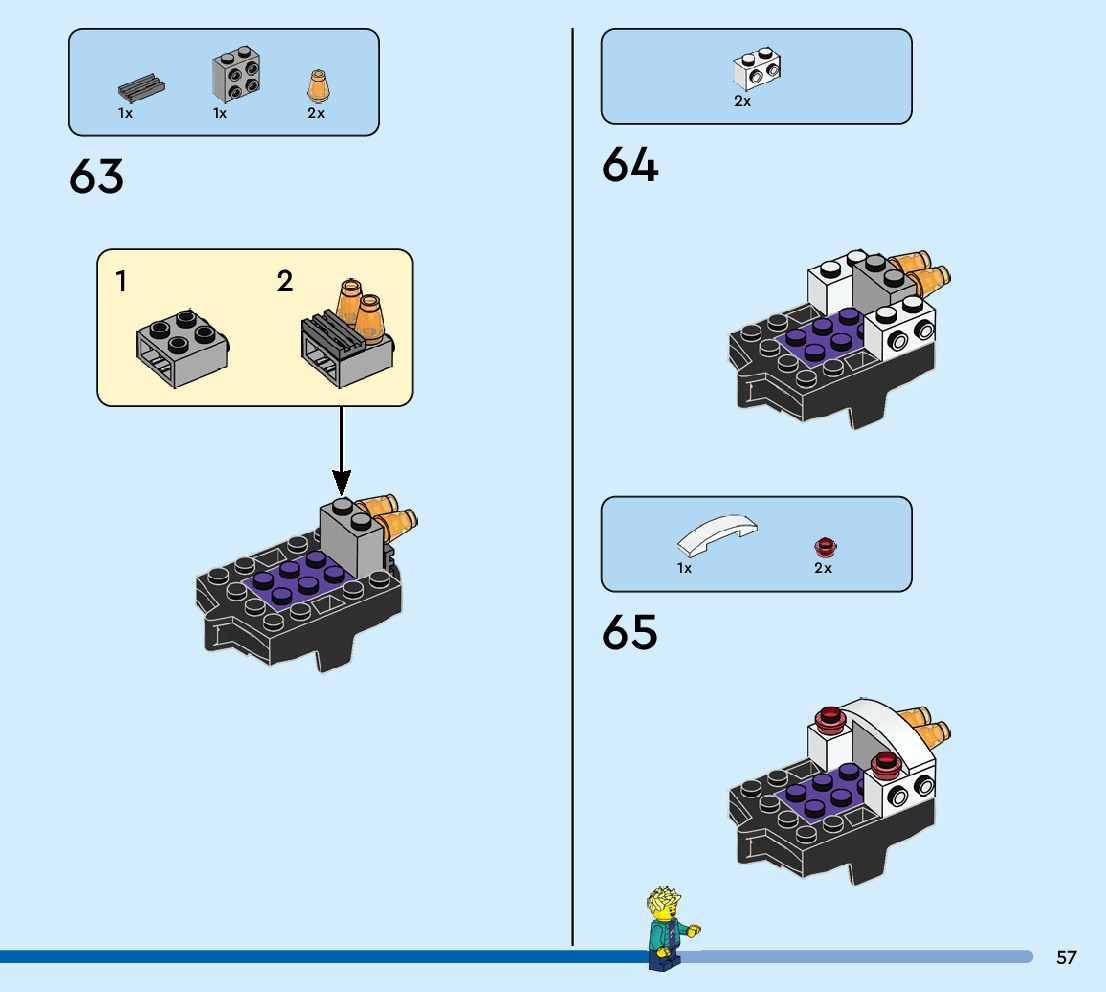 1x 1x 2x

63

1

2

2x

64

1x 2x

65

57