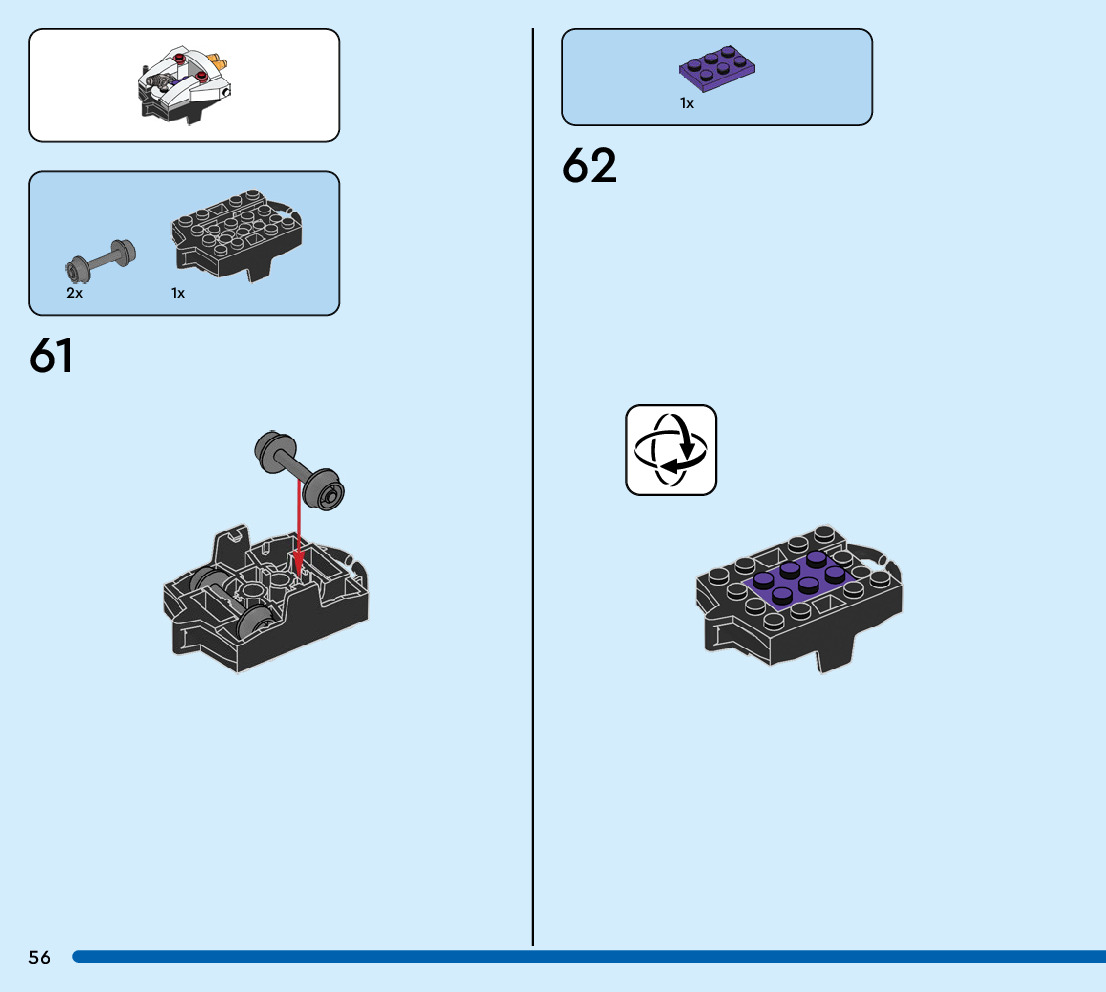 2x
1x

61

1x

62

56