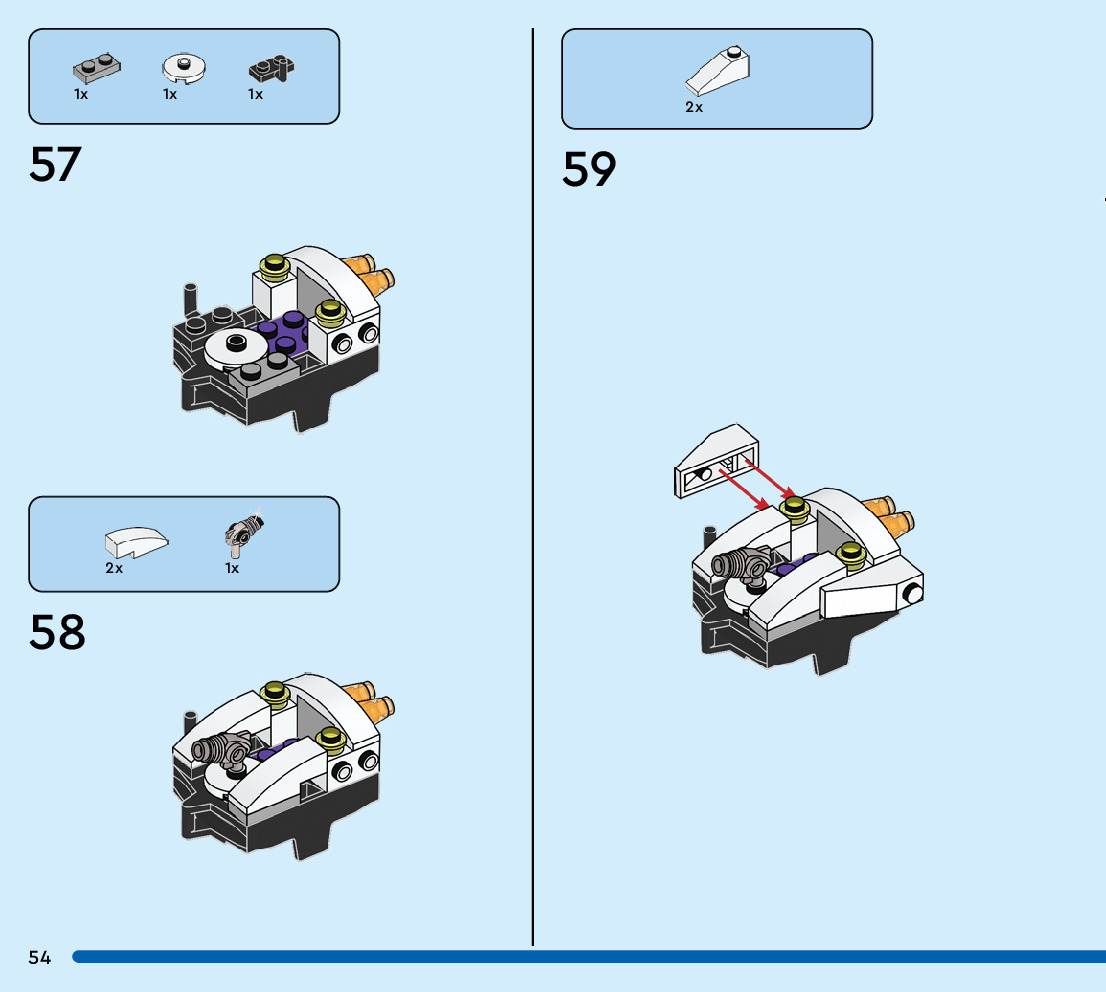 1x 1x 1x

57

2x 1x

58

2x

59

54