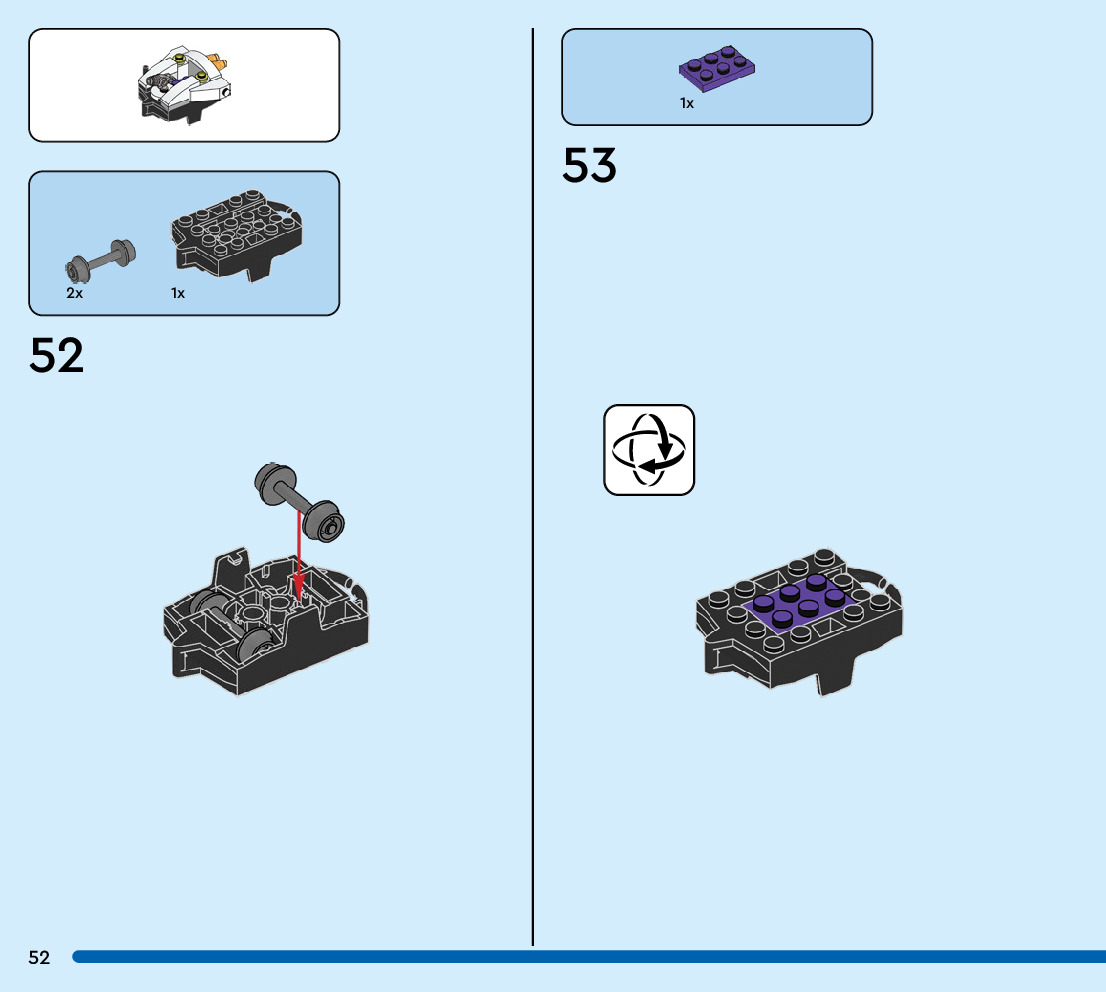 2x
1x

52

1x

53

52