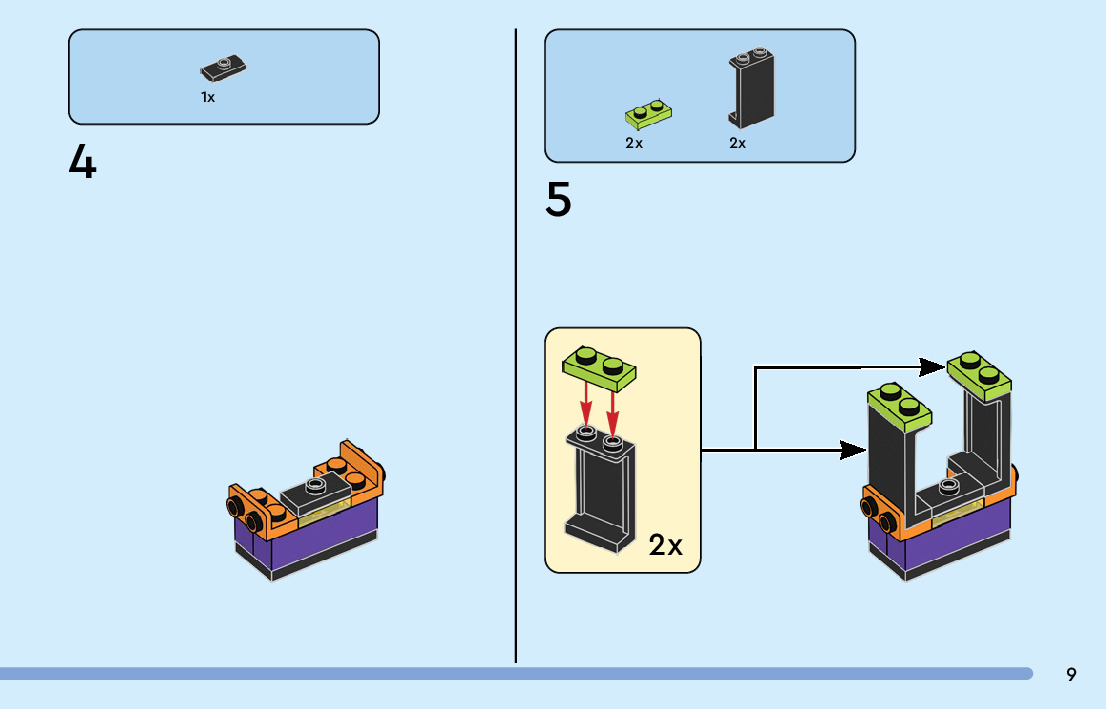 1x

4

2x 2x

5

2x

9