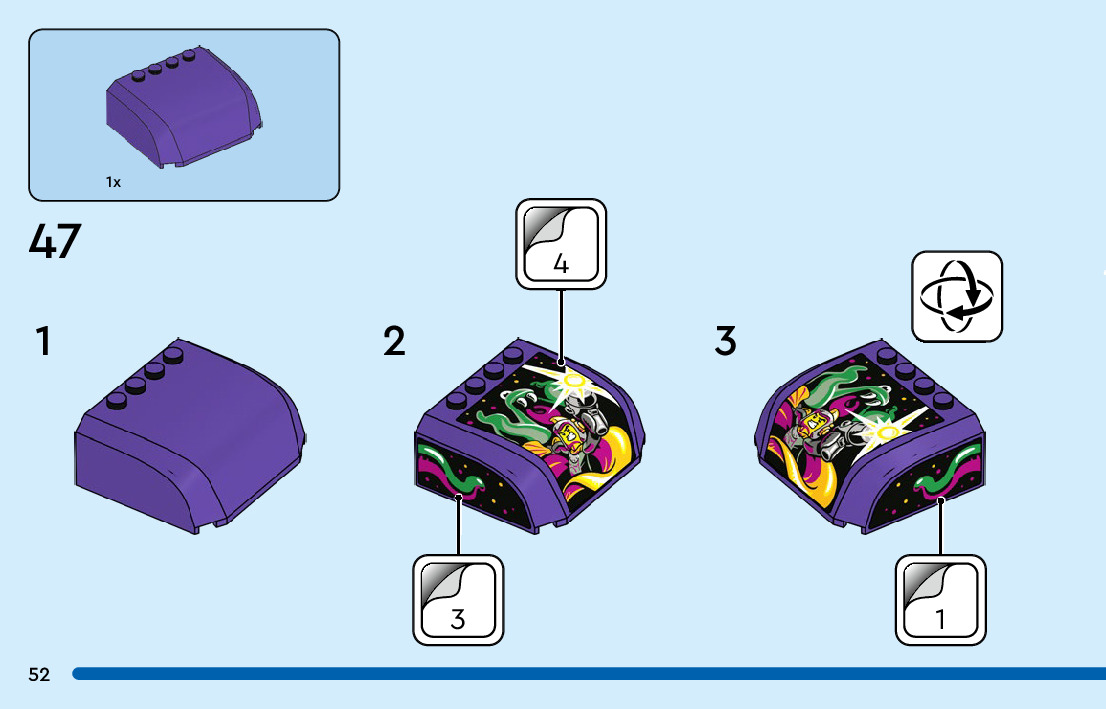 1x

47

1

2

4

3

3

1

52