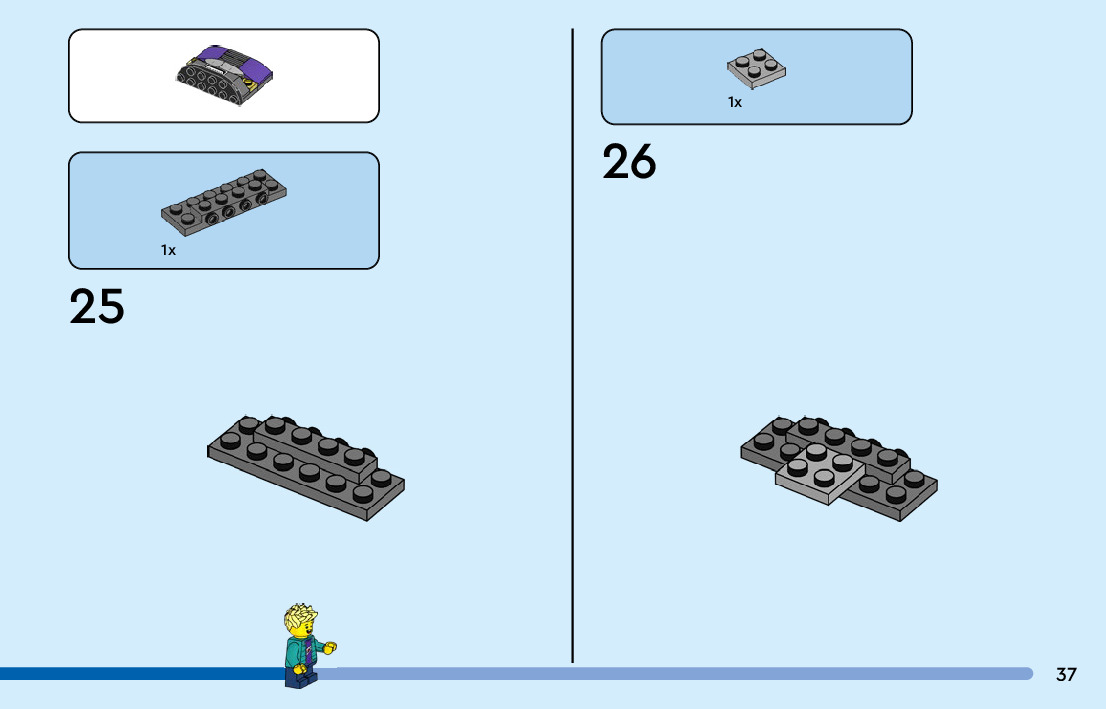 1x

25

1x

26

37