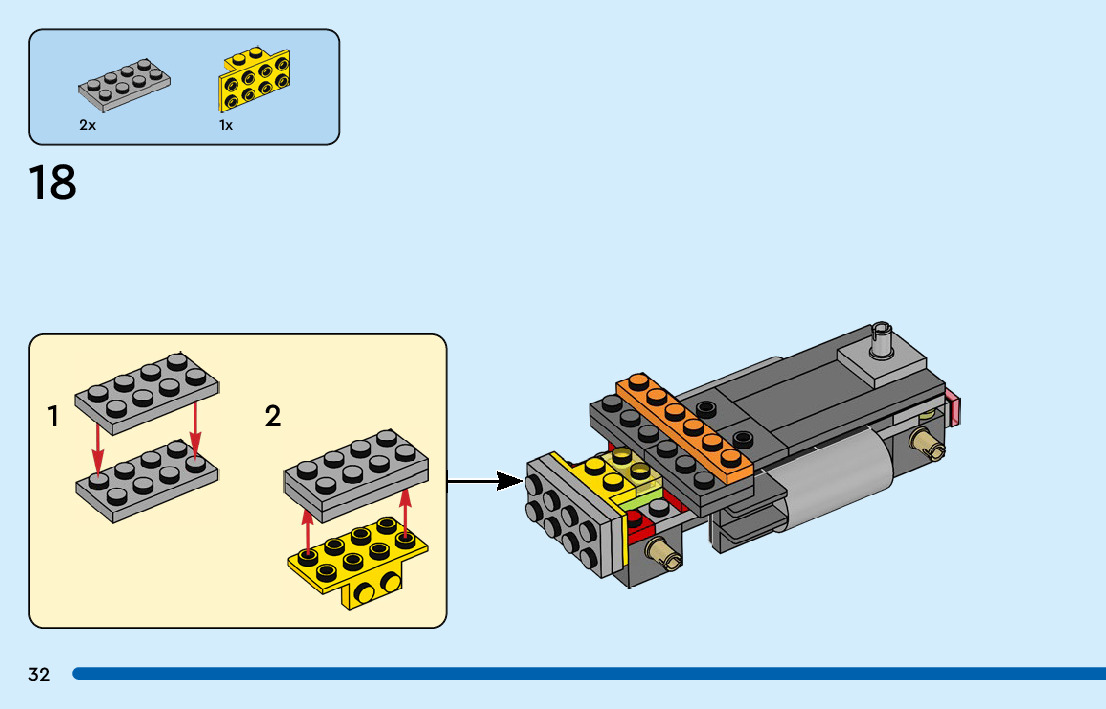 2x
1x

18

1
2

32