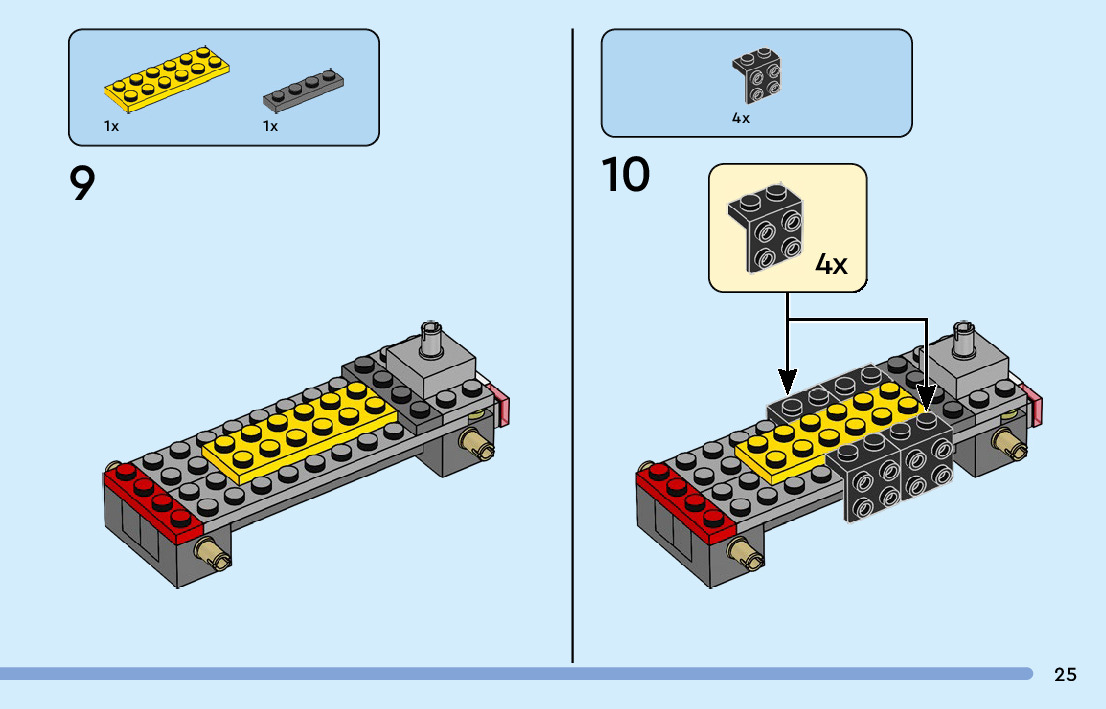 1x 1x

9

4x

10

4x

25