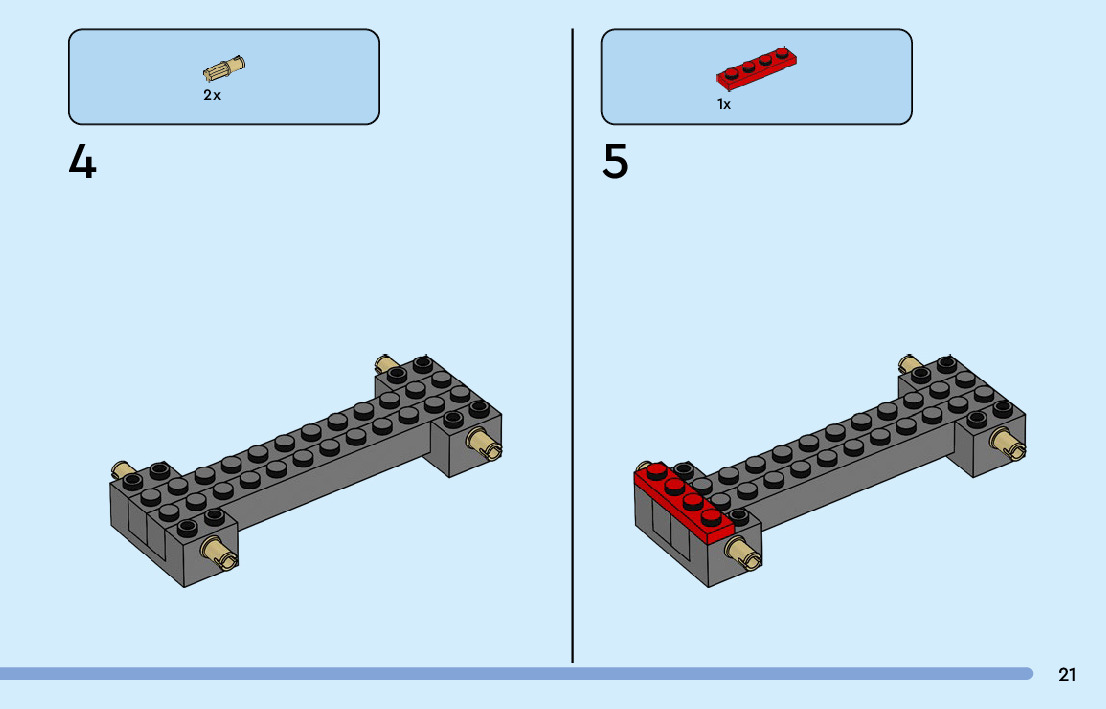 2x

4

1x

5

21