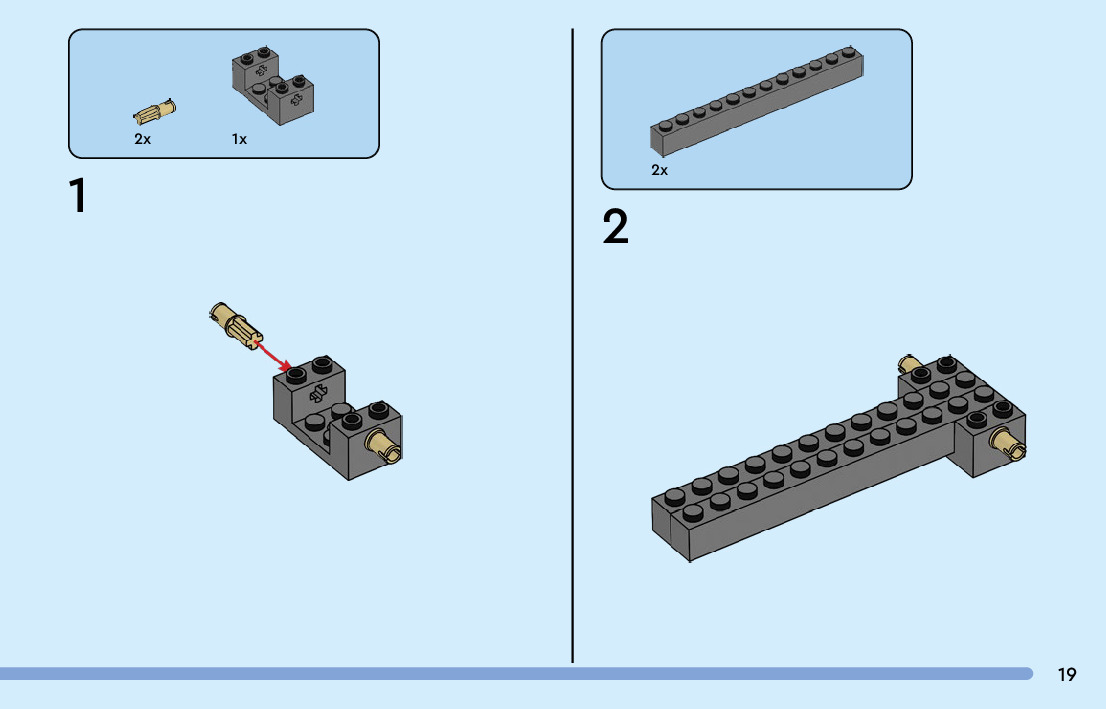 2x 1x

1

2x

2

19