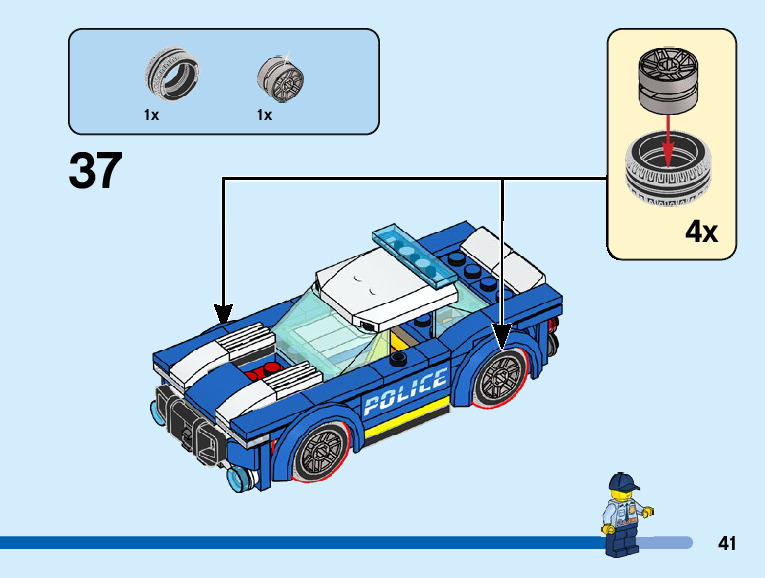 1x

1x

37

4x

POLICE

41