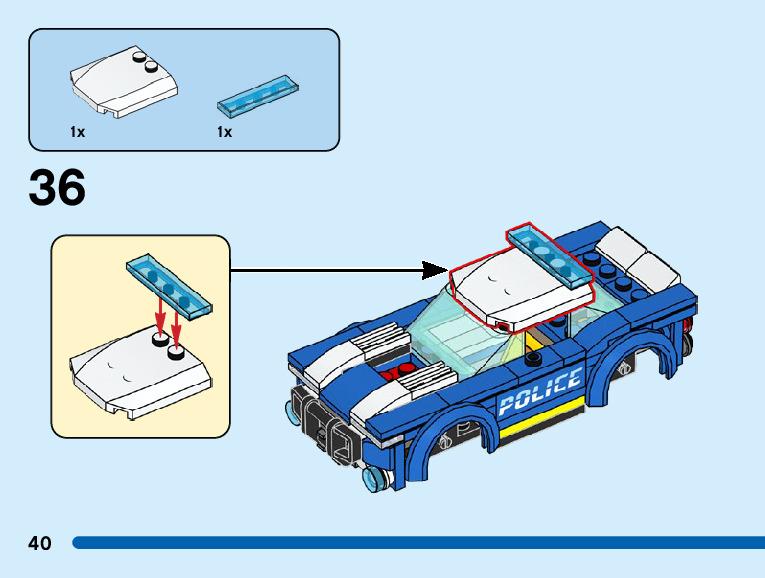 1x

1x

36

POLICE

40