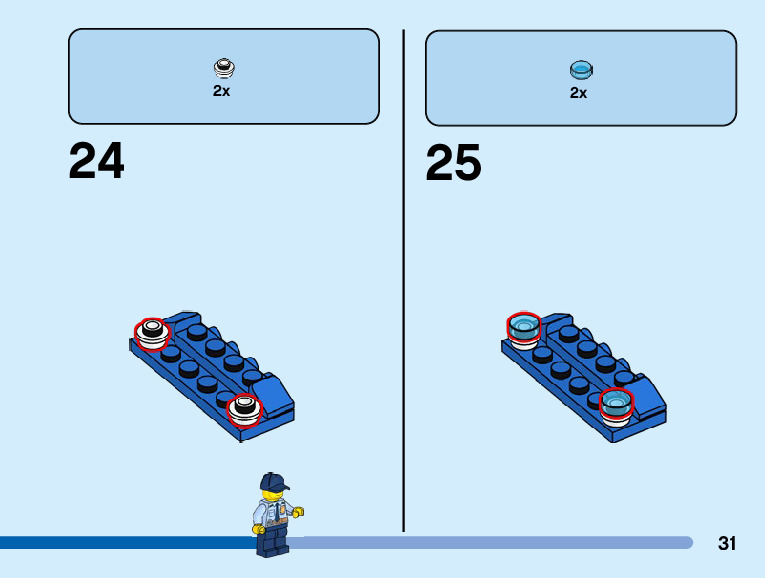 2x

24

2x

25

31