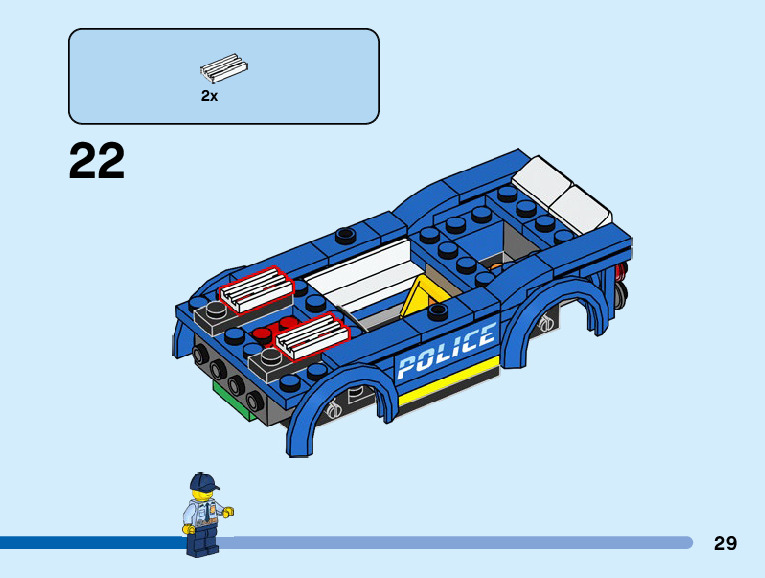 2x

22

POLICE

29