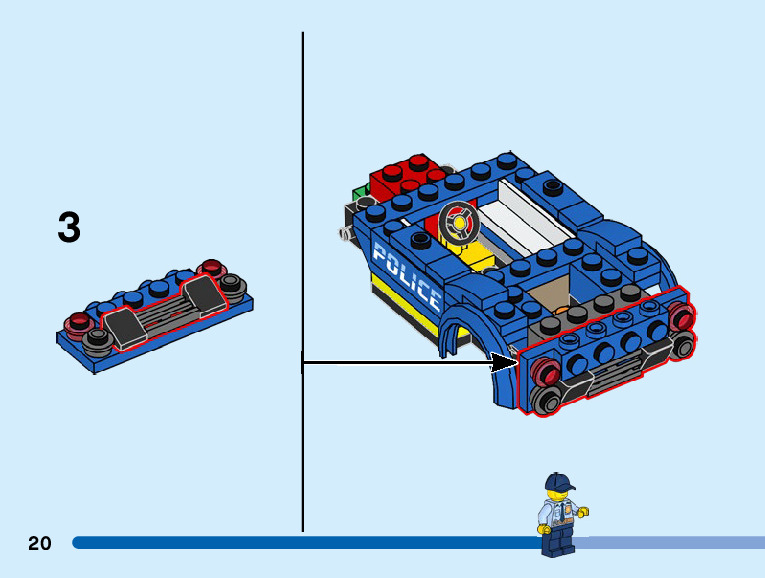 3

POLICE

20