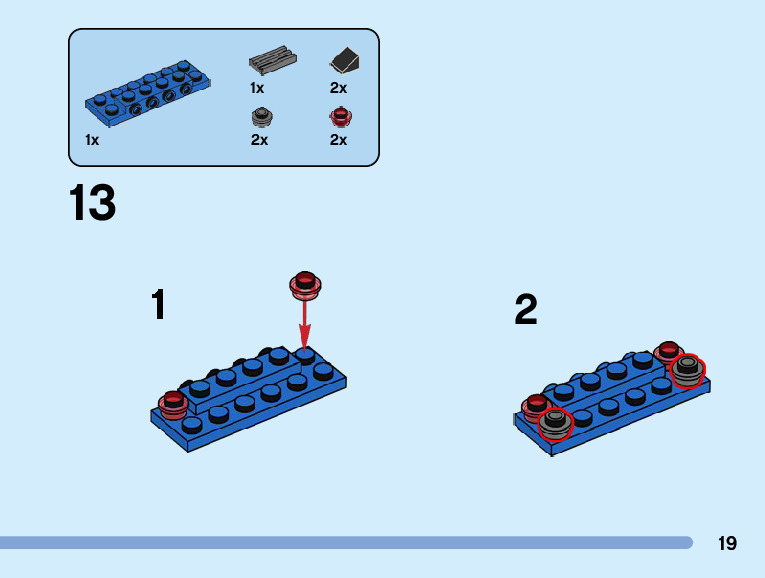 1x

1x

2x

2x

2x

13

1

2

19