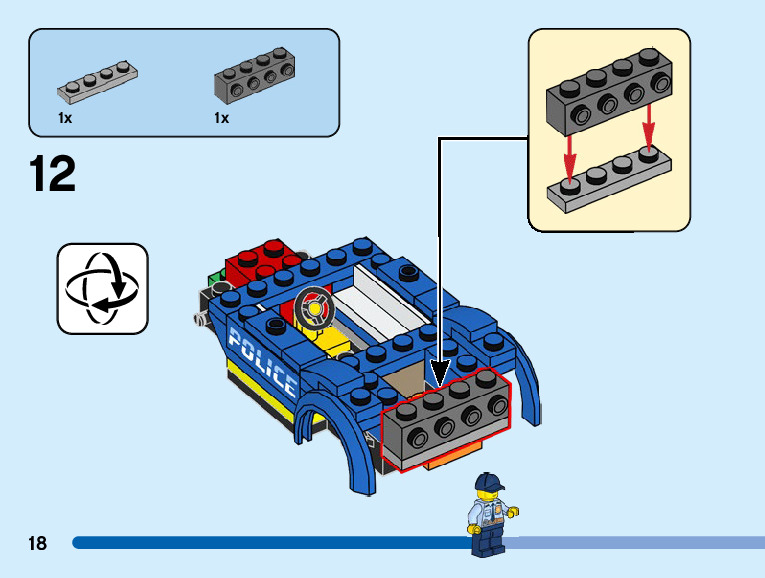 1x

1x

12

POLICE

18