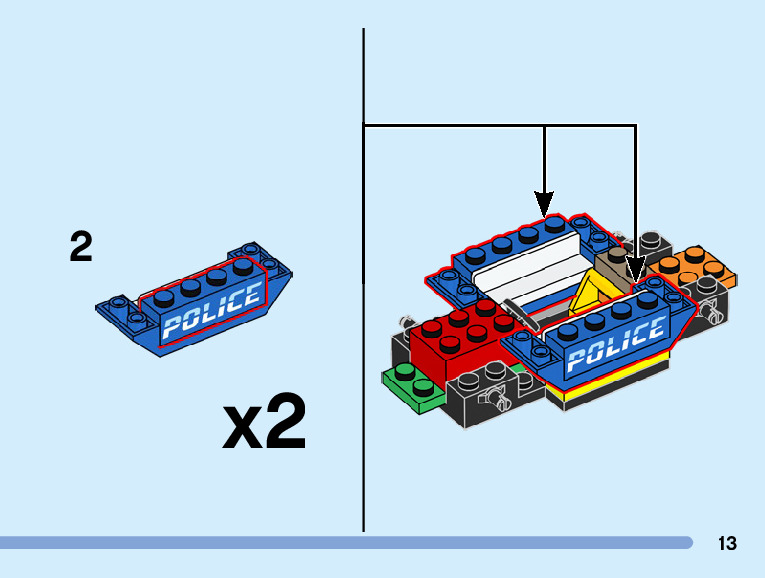 2

POLICE

x2

POLICE

13