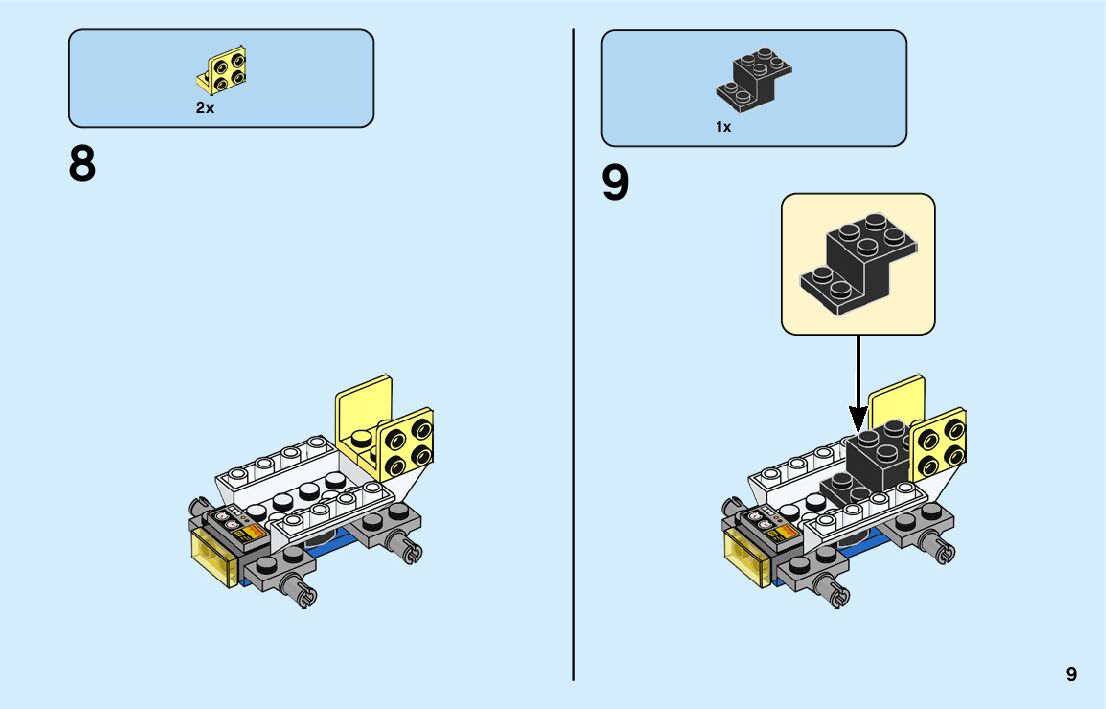 2x

8

1x

9

9