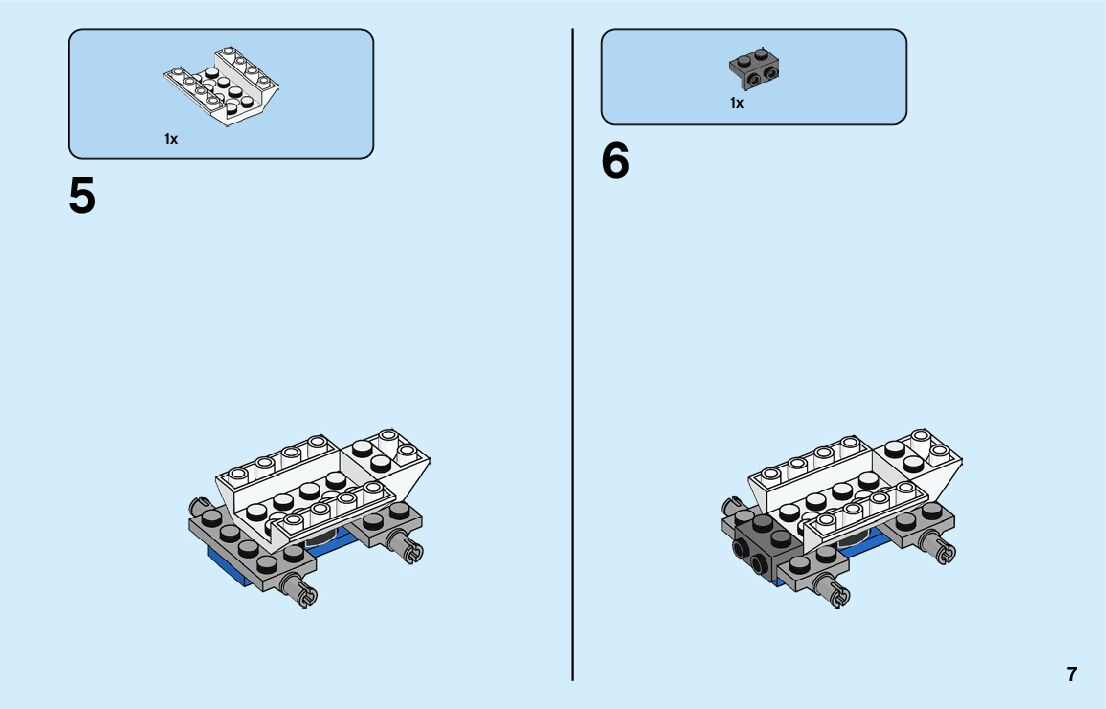 1x

5

1x

6

7