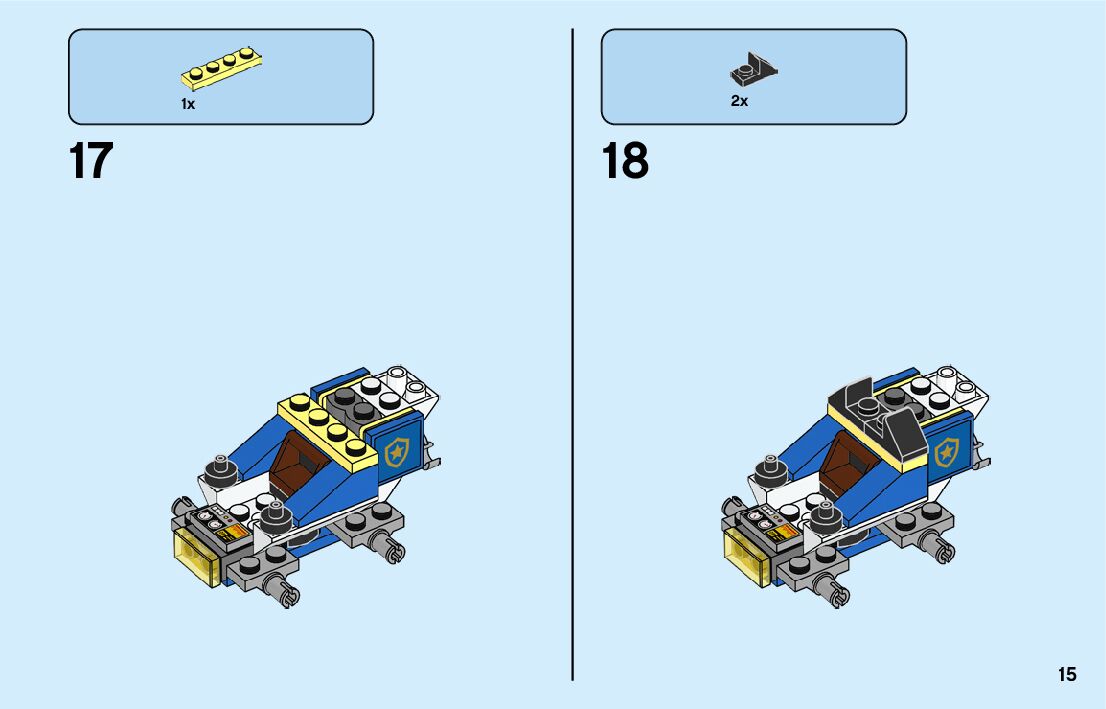 1x

17

2x

18

15