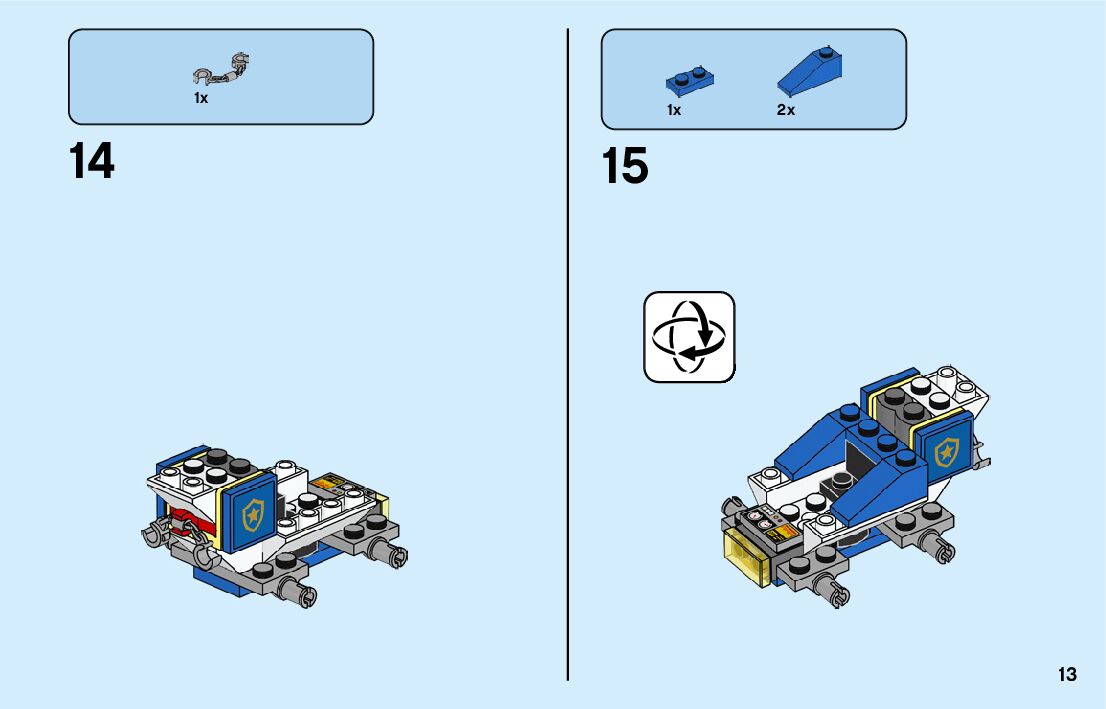 1x

14

1x 2x

15

13