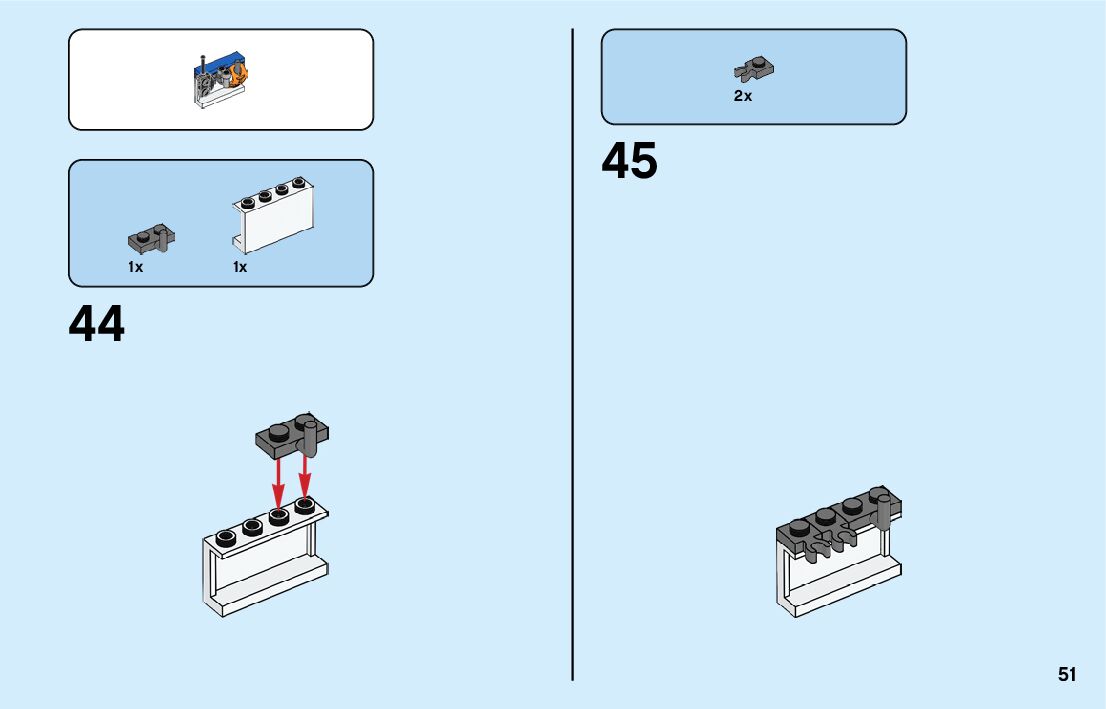 1x
1x

44

2x

45

51