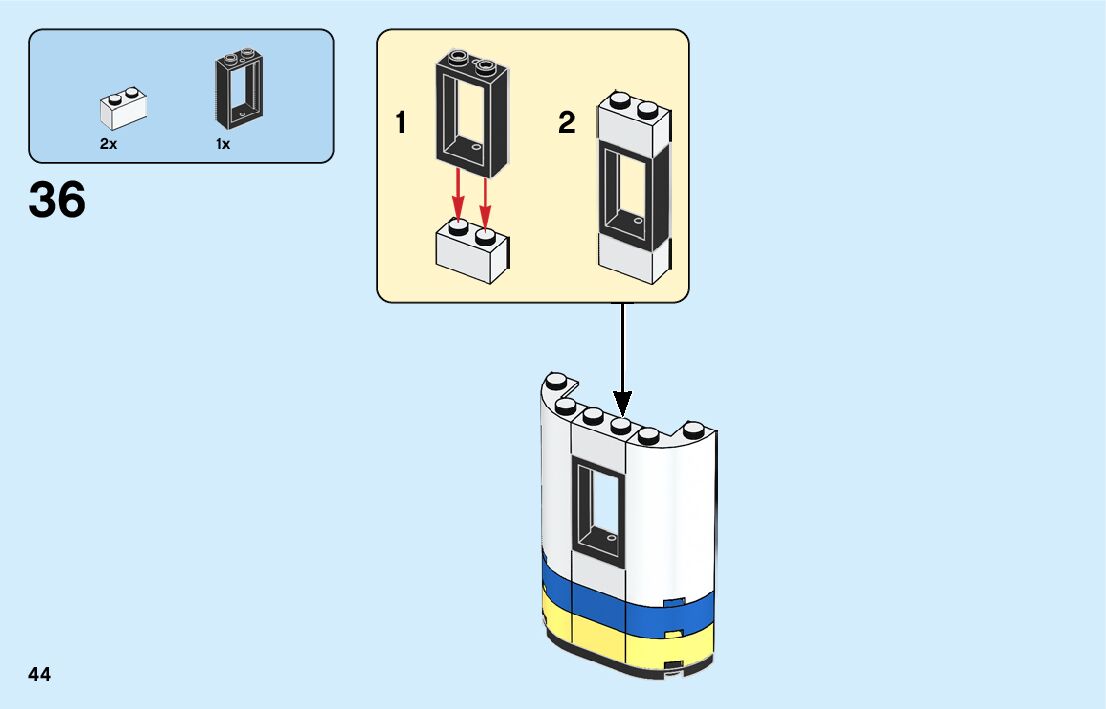 2x

1x

36

1

2

44