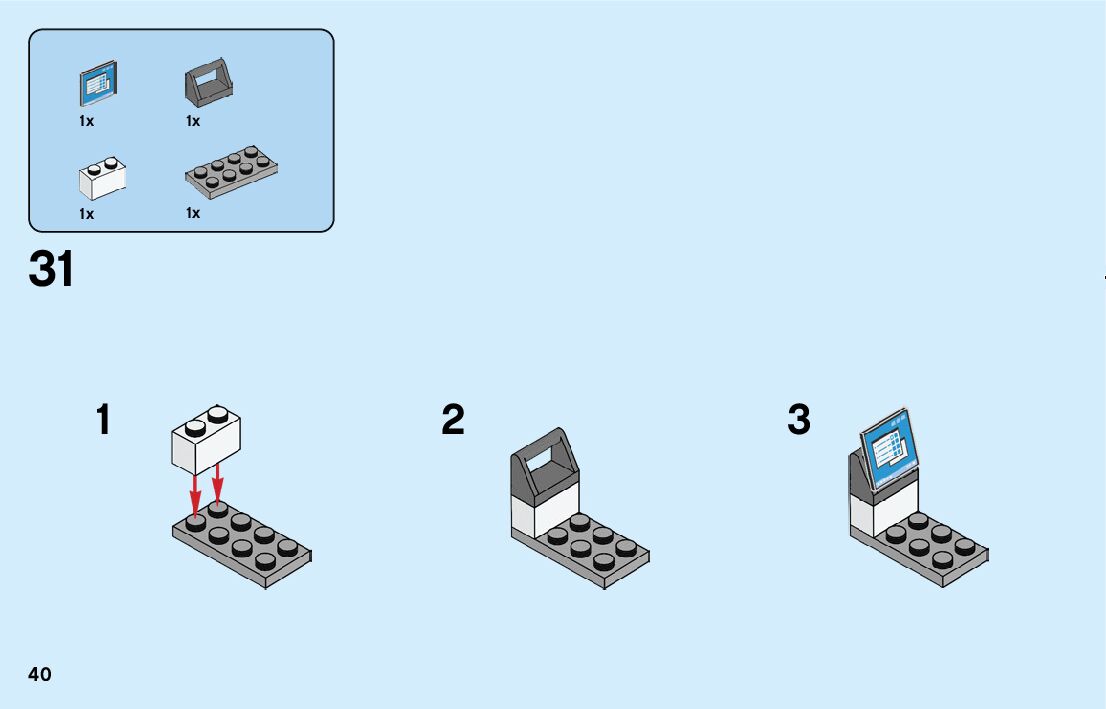 1x
1x
1x
1x

31

1

2

3

40