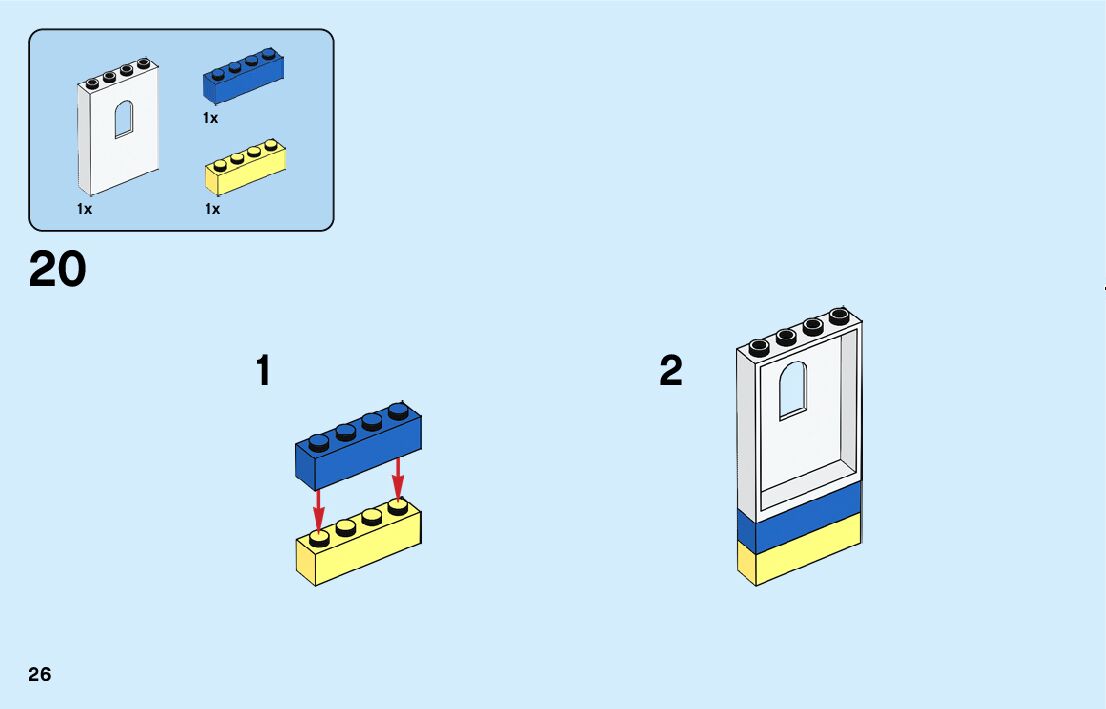 1x

1x

1x

20

1

2

26