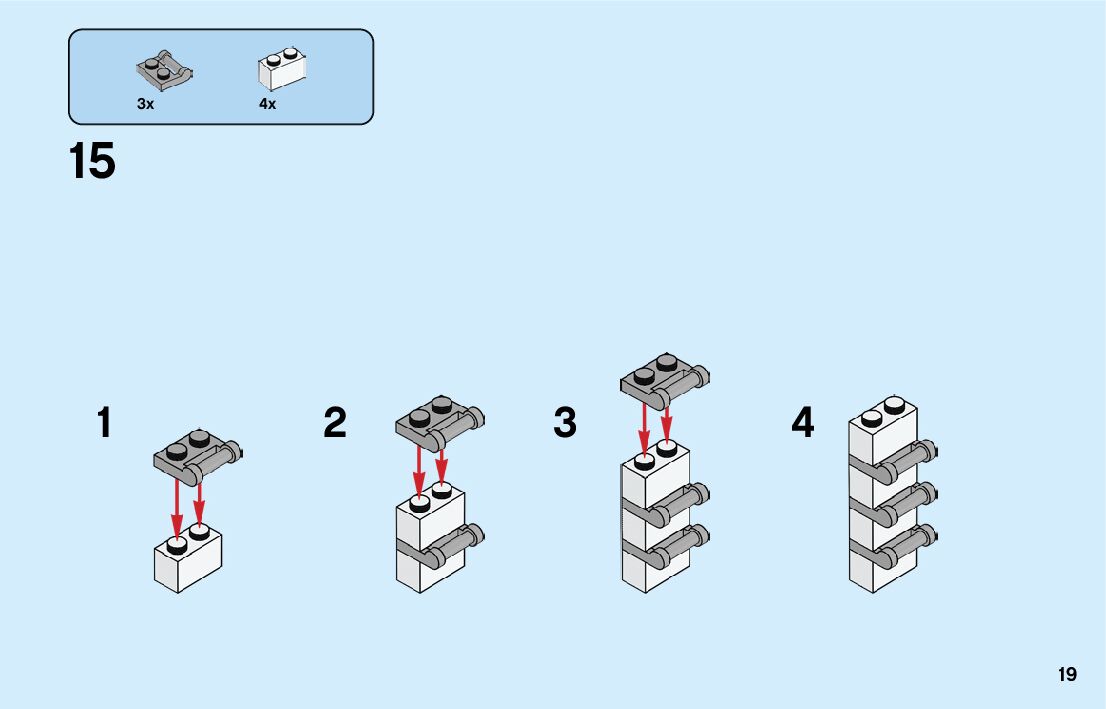 3x
4x

15

1

2

3

4

19