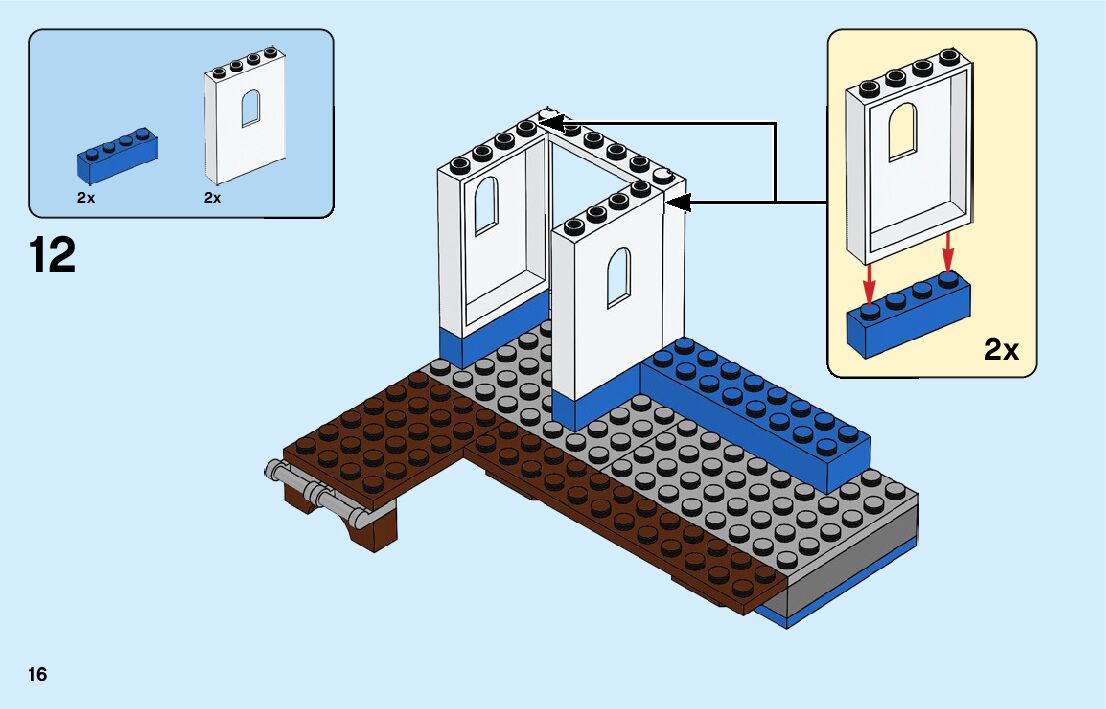 2x
2x

12

2x

16