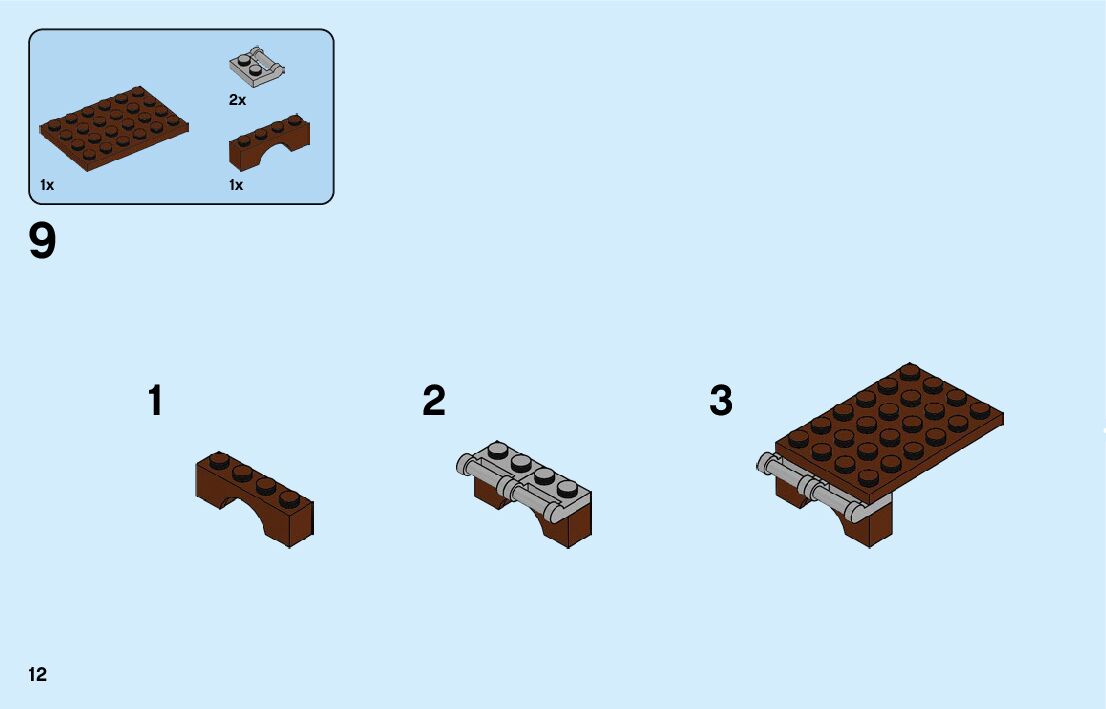 2x
1x
1x
9
1
2
3
12