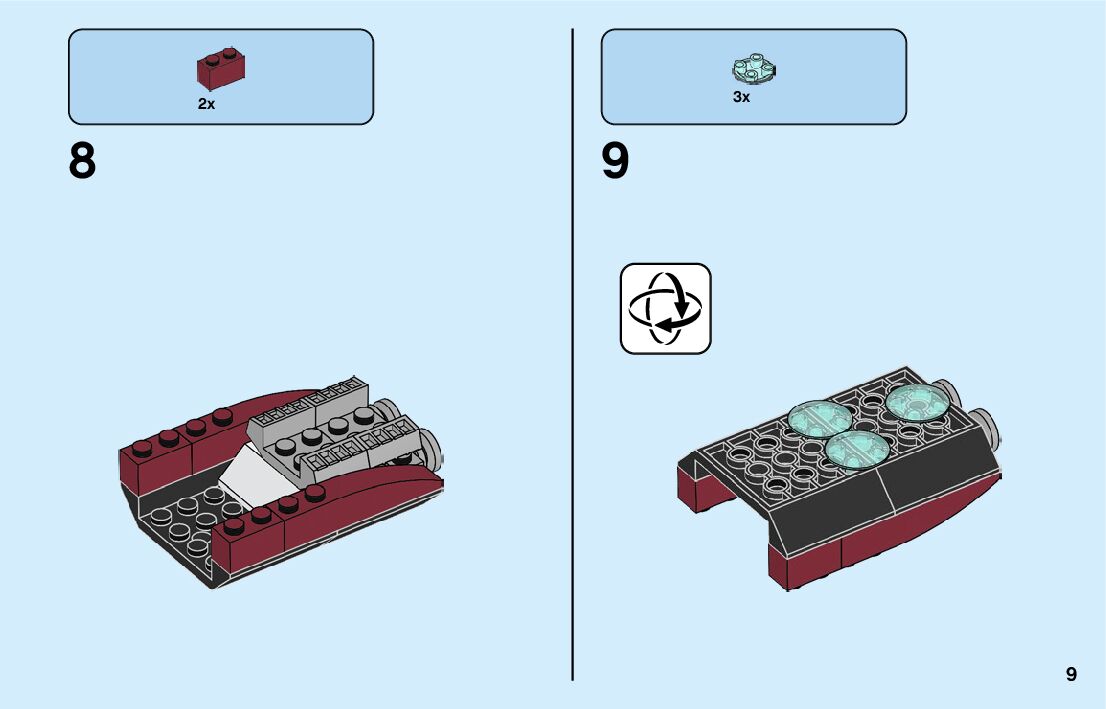 2x

8

3x

9

9