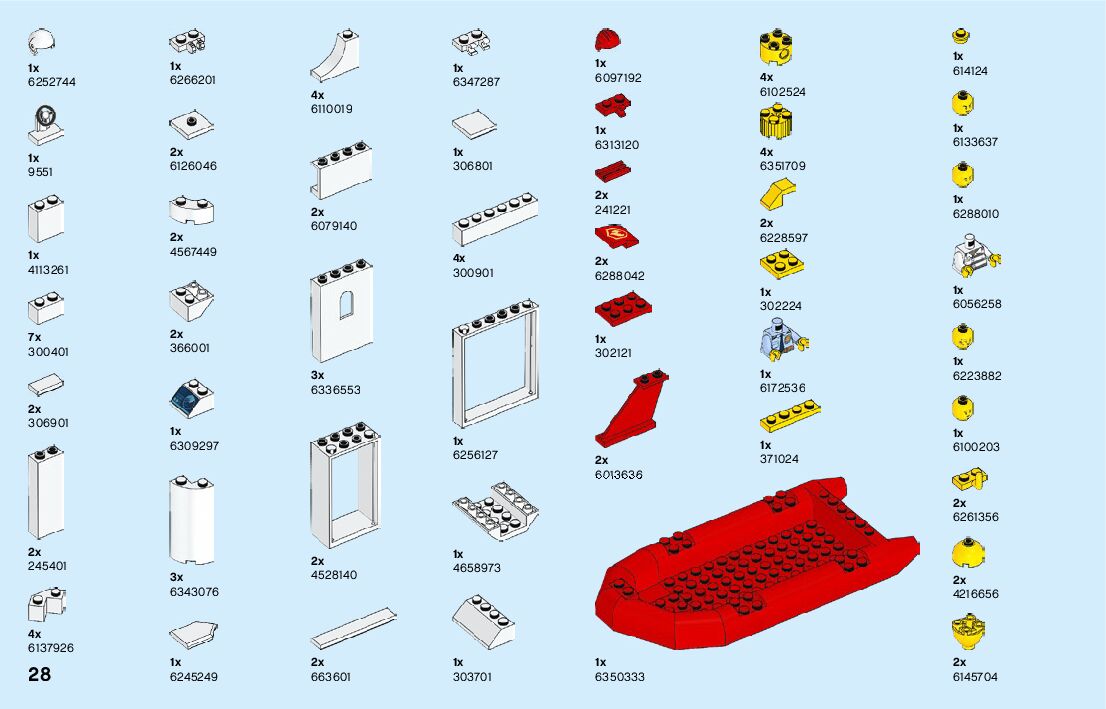 1x
6252744

1x
9551

1x
4113261

7x
300401

2x
306901

2x
245401

4x
6137926

28

1x
6266201

2x
6126046

2x
4567449

2x
366001

1x
6309297

3x
6343076

1x
6245249

4x
6110019

2x
6079140

3x
6336553

2x
4528140

2x
663601

1x
6347287

1x
306801

4x
300901

1x
6256127

1x
4658973

1x
303701

1x
6097192

1x
6313120

2x
241221

2x
6288042

1x
302121

2x
6013636

1x
6350333

4x
6102524

4x
6351709

2x
6228597

1x
302224

1x
6172536

1x
371024

1x
614124

1x
6133637

1x
6288010

1x
6056258

1x
6223882

1x
6100203

2x
6261356

2x
4216656

2x
6145704