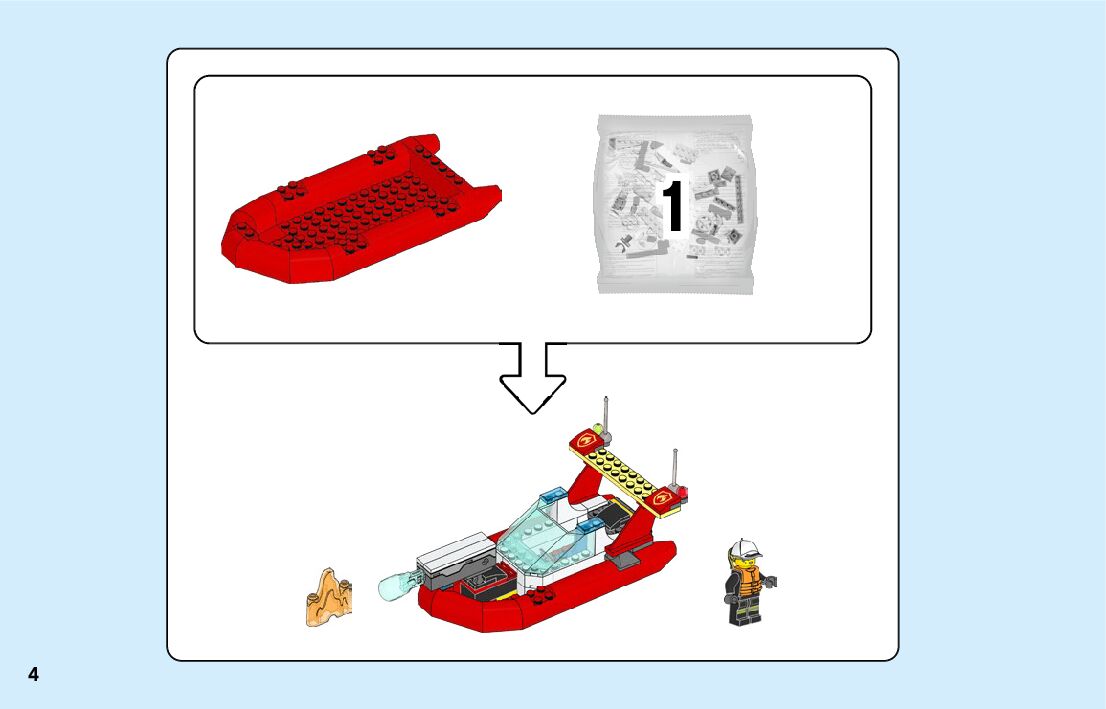 1

4