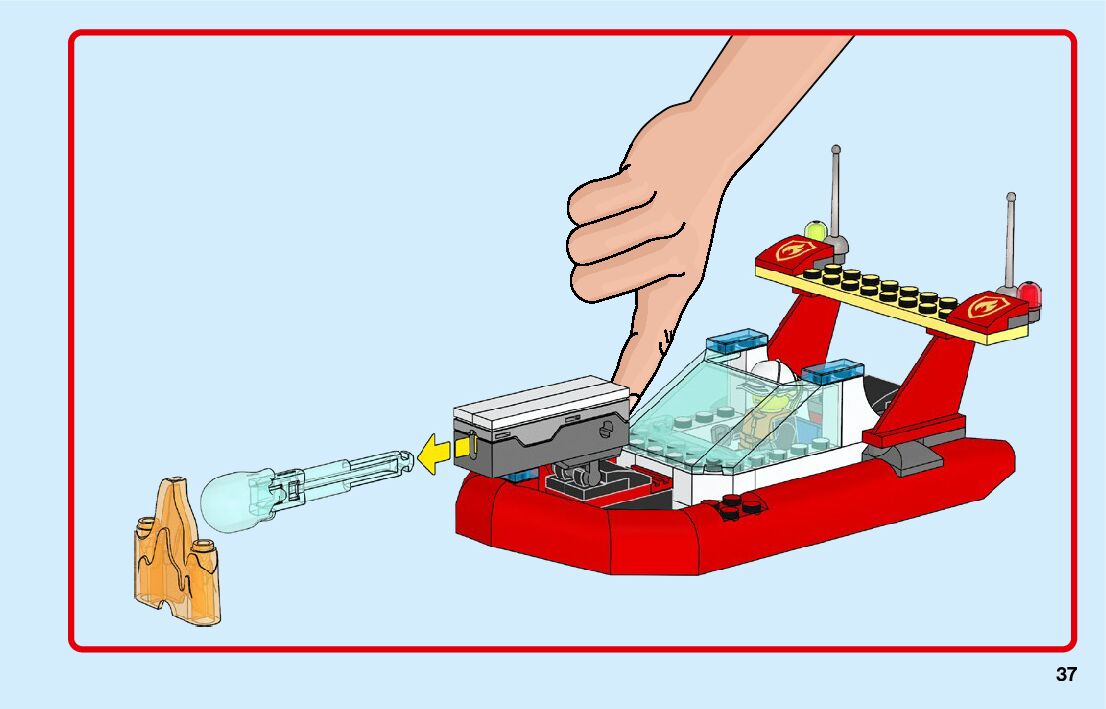 37