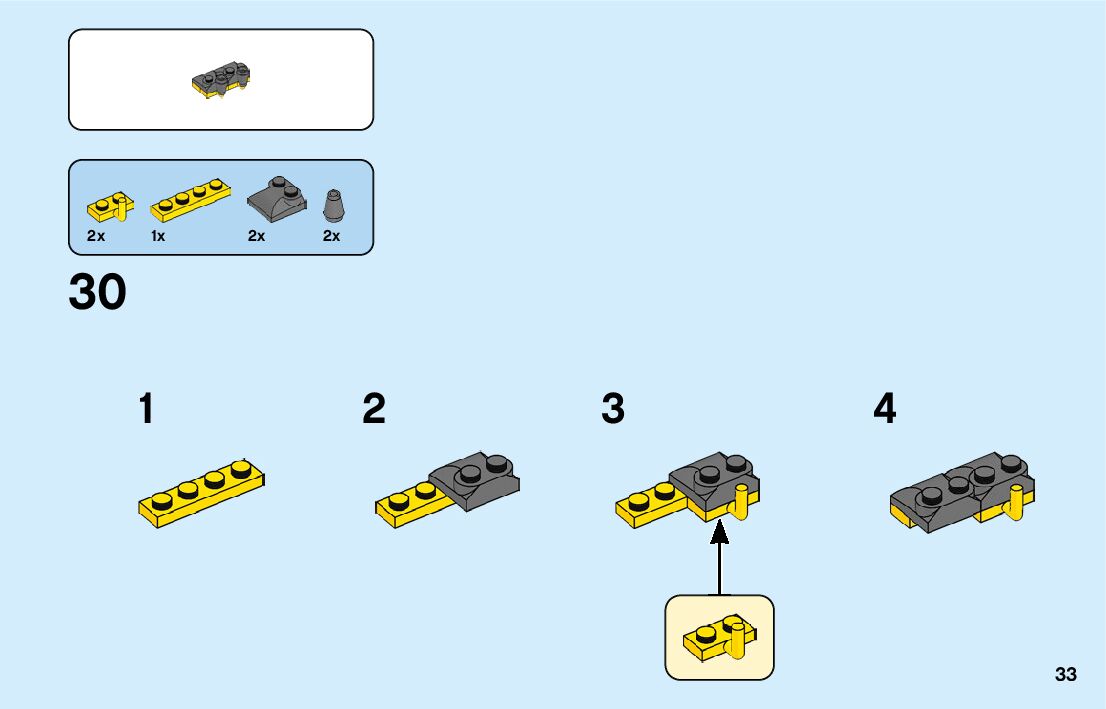 2x 1x 2x 2x

30

1

2

3

4

33