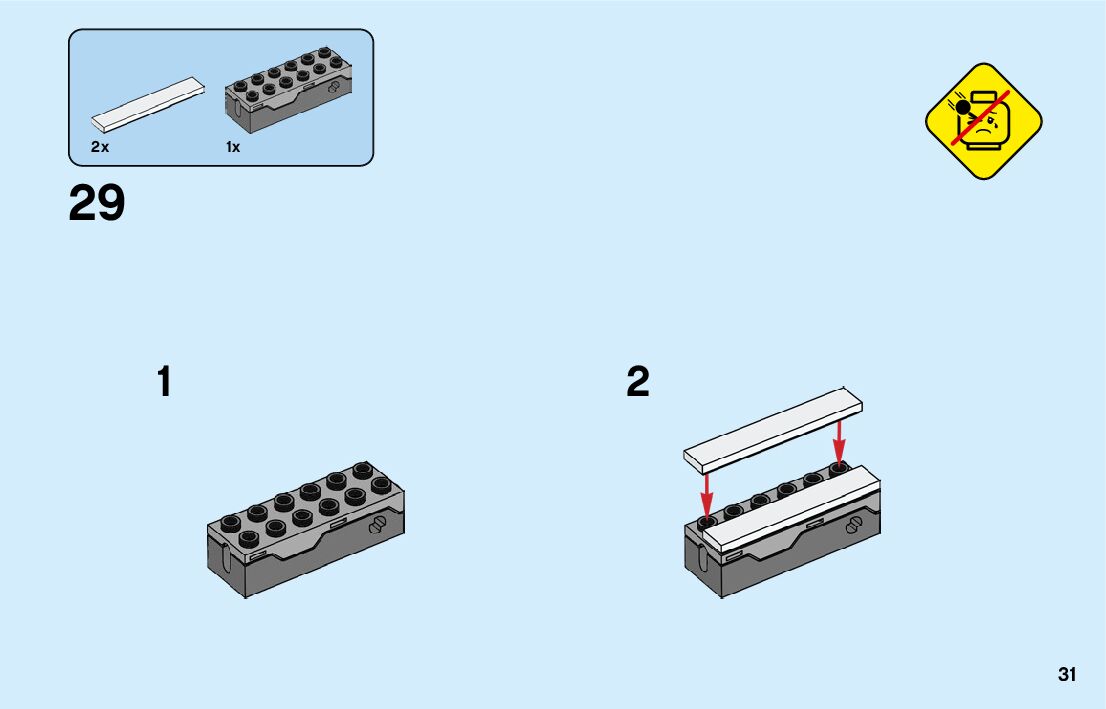 2x

1x

29

1

2

31