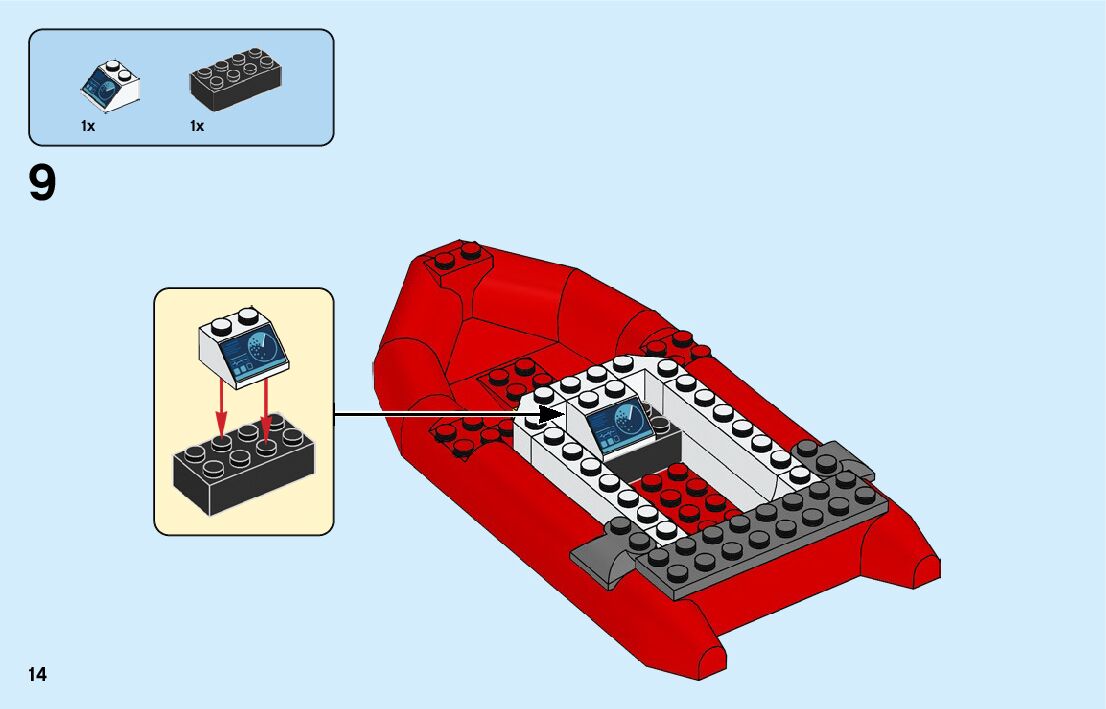 1x 1x

9

14