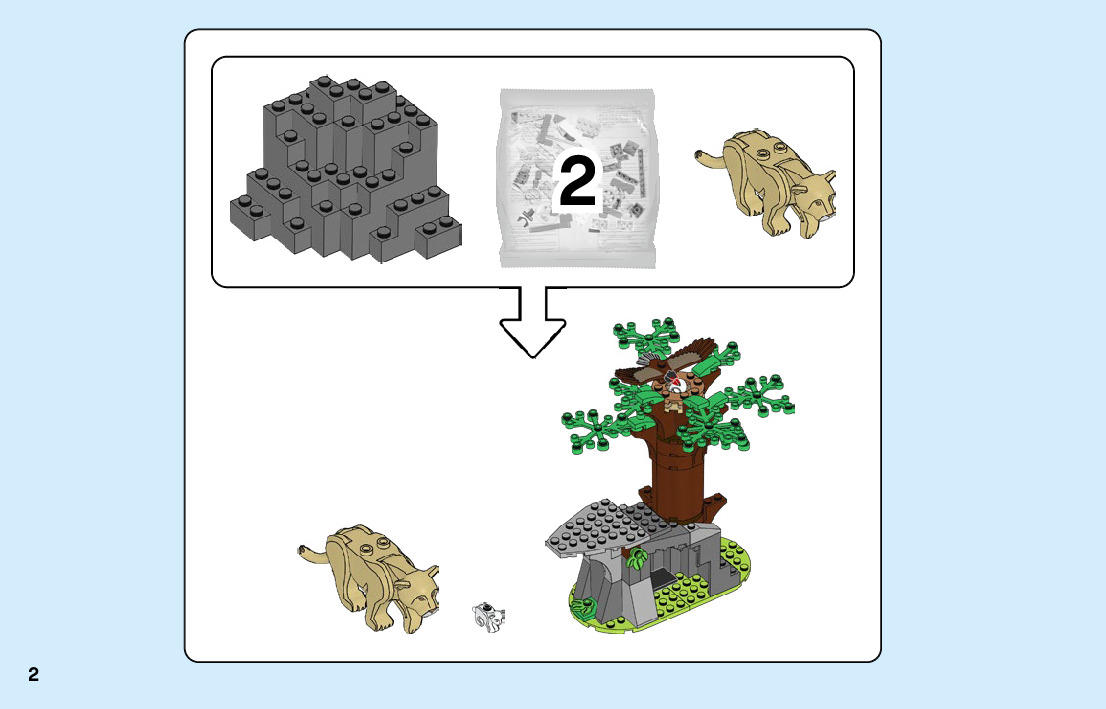 2

2