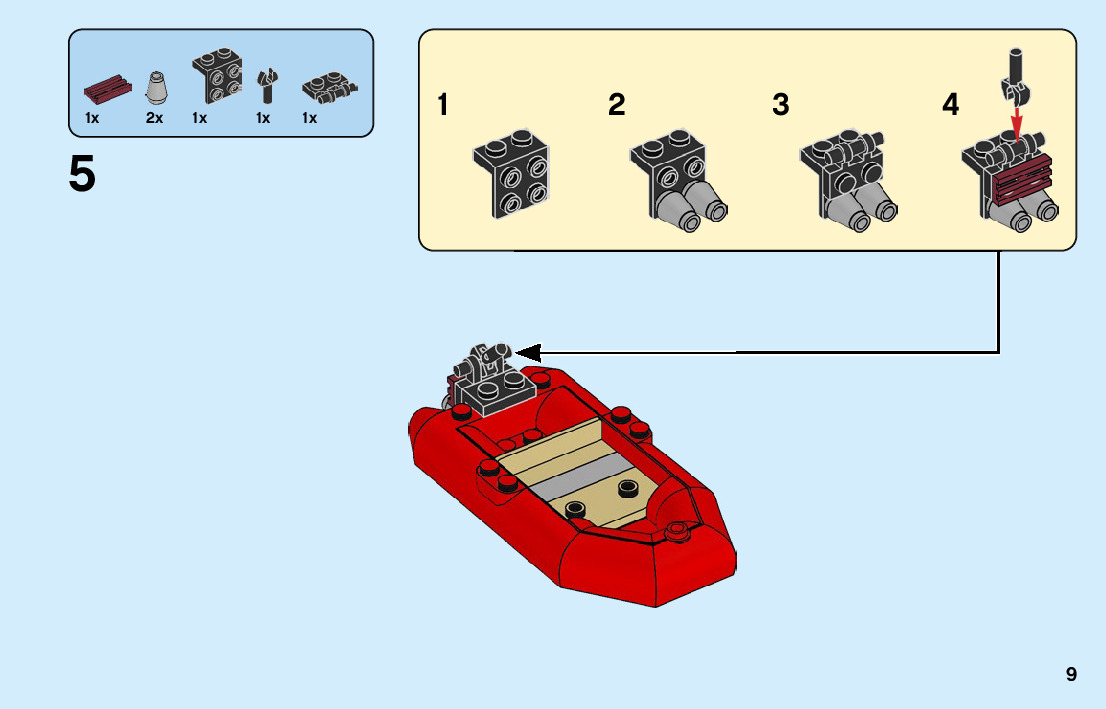 1x 2x 1x 1x 1x

5

1

2

3

4

9