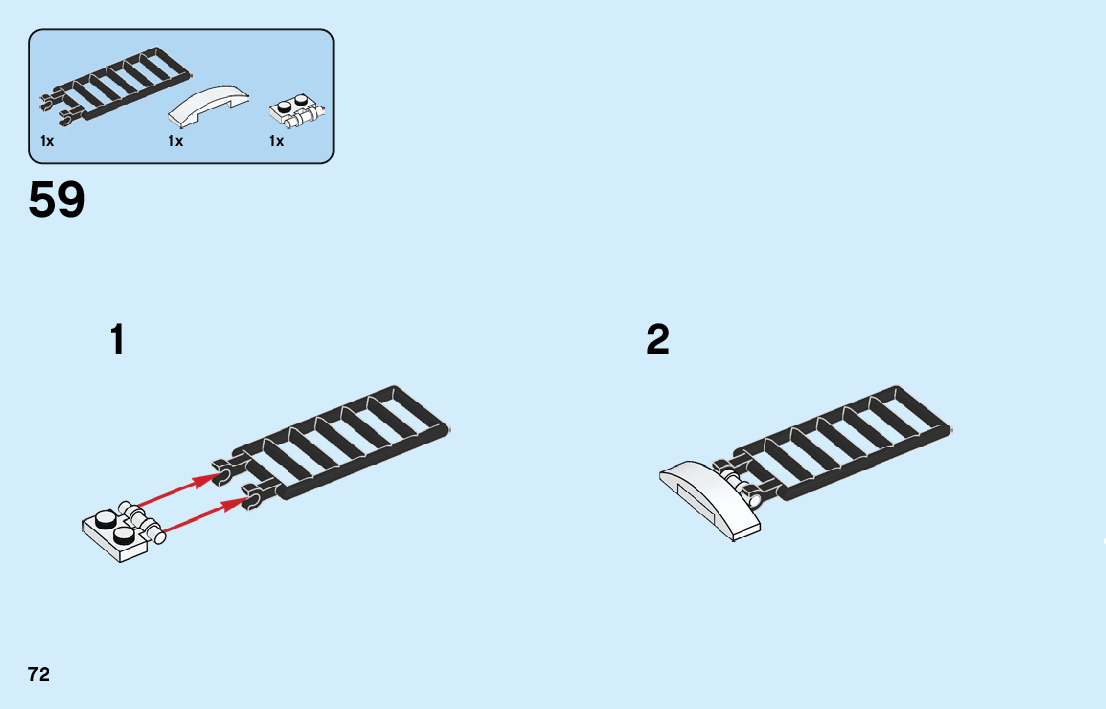 1x
1x
1x

59

1

2

72