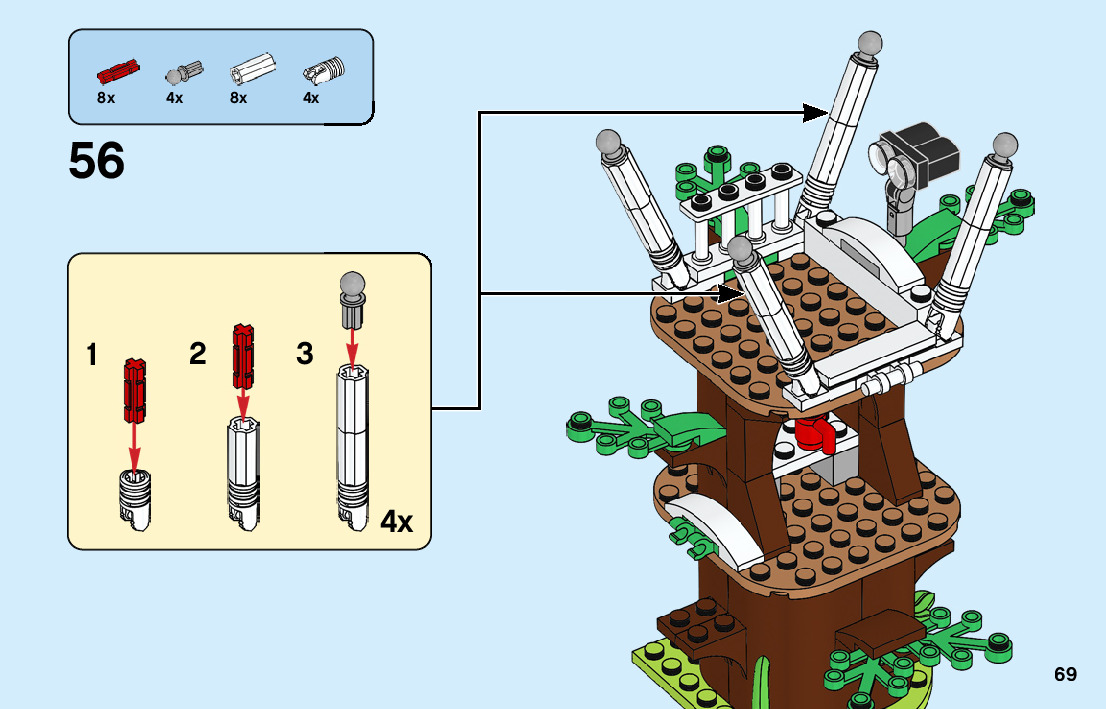 8x 4x 8x 4x

56

1 2 3

4x

69