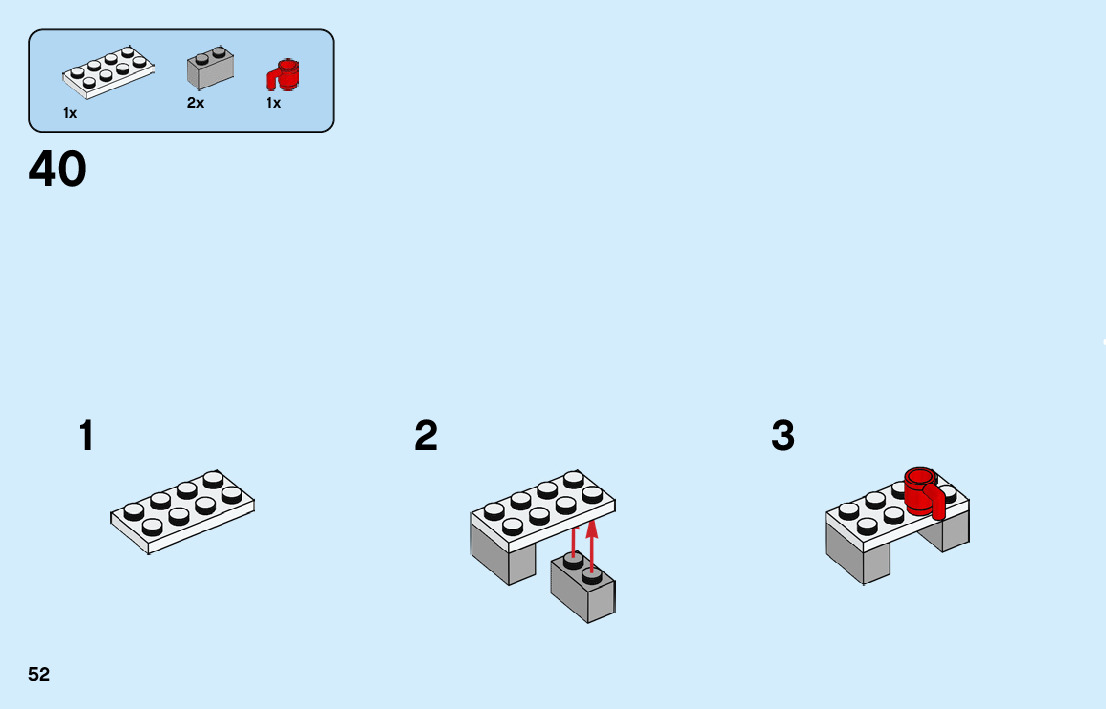 1x

2x

1x

40

1

2

3

52