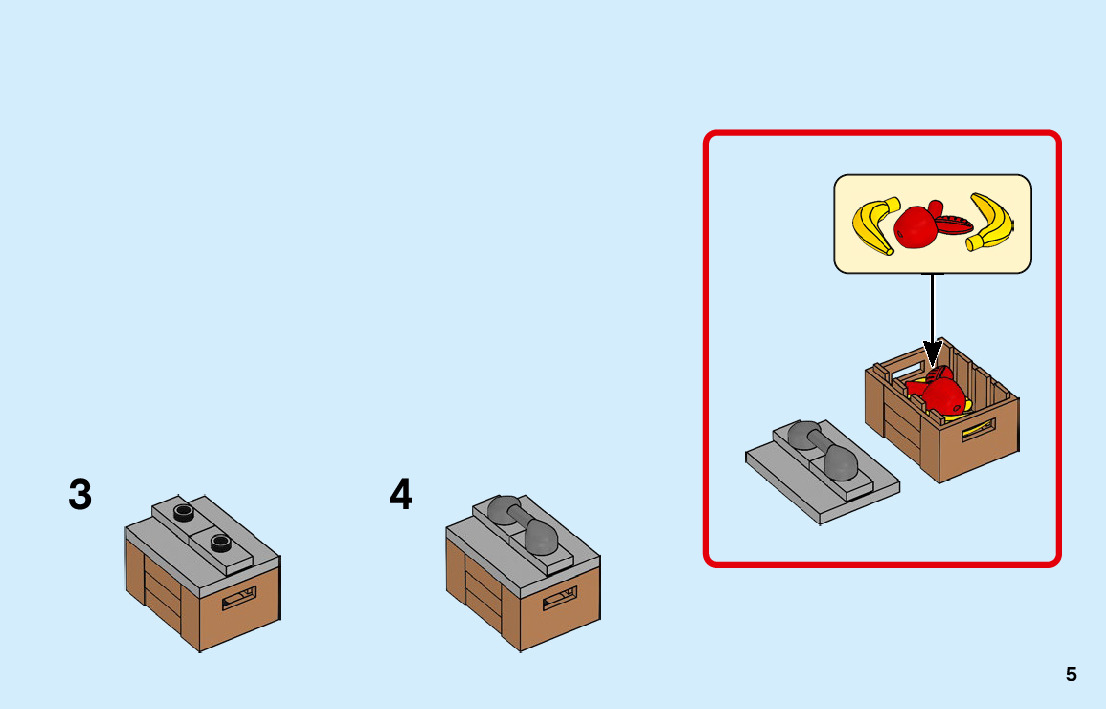 3

4

5